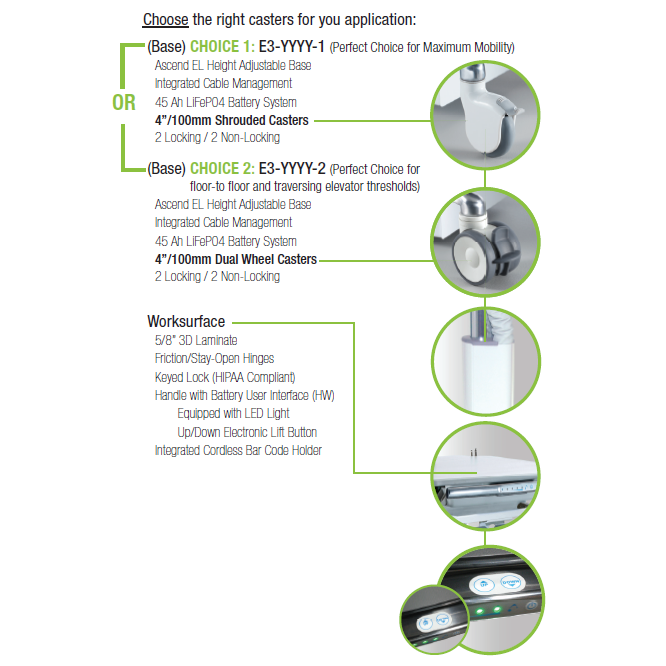 Choose the right casters for you application:

(Base) CHOICE 1: E3-YYYY-1 (Perfect Choice for Maximum Mobility)
Ascend EL Height Adjustable Base
Integrated Cable Management
45 Ah LiFePO4 Battery System
4"/100mm Shrouded Casters
2 Locking / 2 Non-Locking

OR

(Base) CHOICE 2: E3-YYYY-2 (Perfect Choice for floor-to floor and traversing elevator thresholds)
Ascend EL Height Adjustable Base
Integrated Cable Management
45 Ah LiFePO4 Battery System
4"/100mm Dual Wheel Casters
2 Locking / 2 Non-Locking

Worksurface
5/8" 3D Laminate
Friction/Stay-Open Hinges
Keyed Lock (HIPAA Compliant)
Handle with Battery User Interface (HW)
Equipped with LED Light
Up/Down Electronic Lift Button
Integrated Cordless Bar Code Holder

UP
DOWN