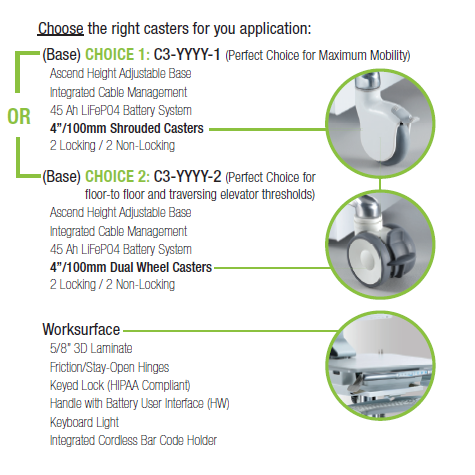 Choose the right casters for you application:

(Base) CHOICE 1: C3-YYYY-1 (Perfect Choice for Maximum Mobility)
Ascend Height Adjustable Base
Integrated Cable Management
45 Ah LiFePO4 Battery System
4"/100mm Shrouded Casters
2 Locking / 2 Non-Locking

OR

(Base) CHOICE 2: C3-YYYY-2 (Perfect Choice for floor-to floor and traversing elevator thresholds)
Ascend Height Adjustable Base
Integrated Cable Management
45 Ah LiFePO4 Battery System
4"/100mm Dual Wheel Casters
2 Locking / 2 Non-Locking

Worksurface
5/8" 3D Laminate
Friction/Stay-Open Hinges
Keyed Lock (HIPAA Compliant)
Handle with Battery User Interface (HW)
Keyboard Light
Integrated Cordless Bar Code Holder