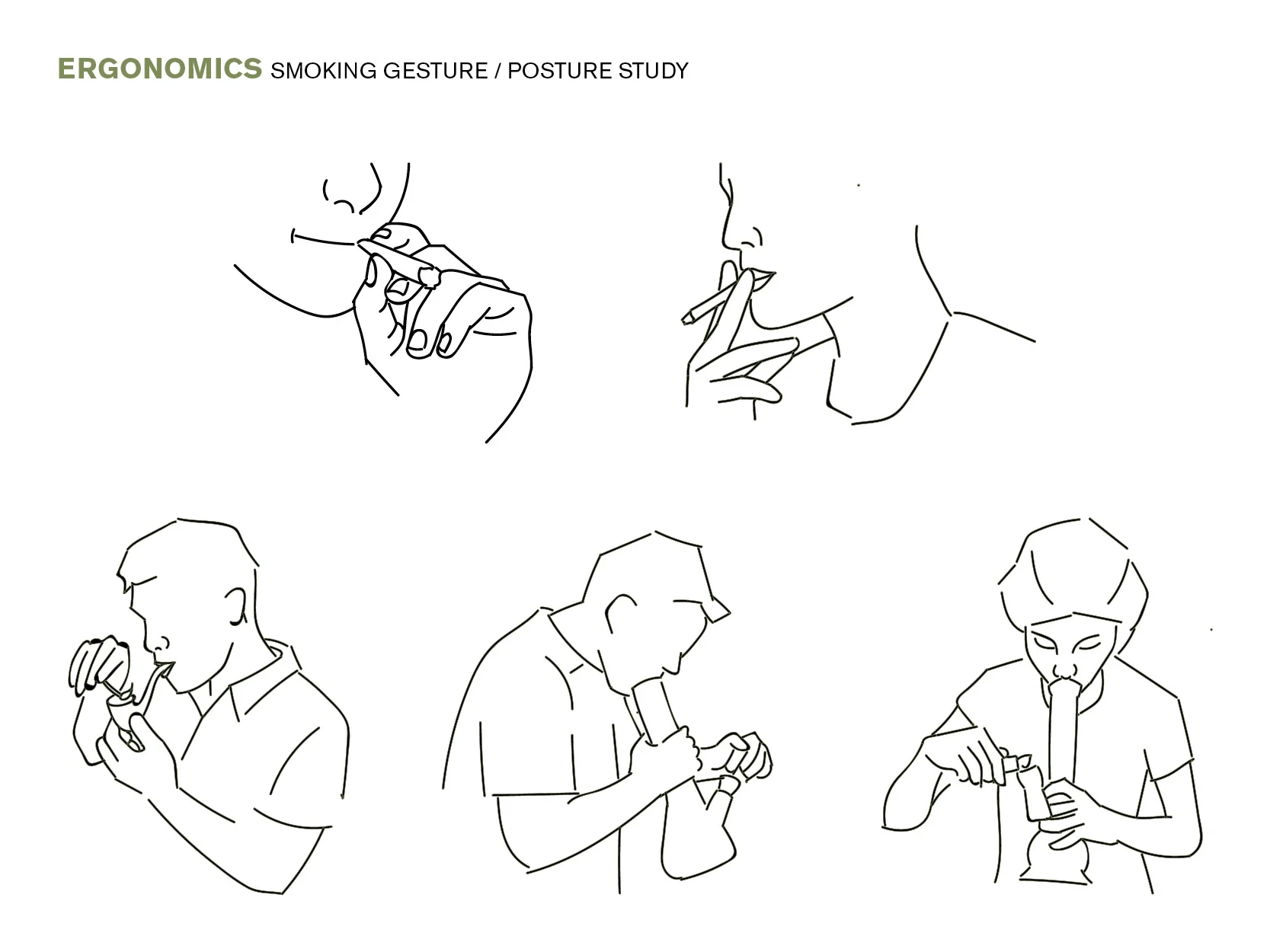 ERGONOMICS SMOKING GESTURE / POSTURE STUDY