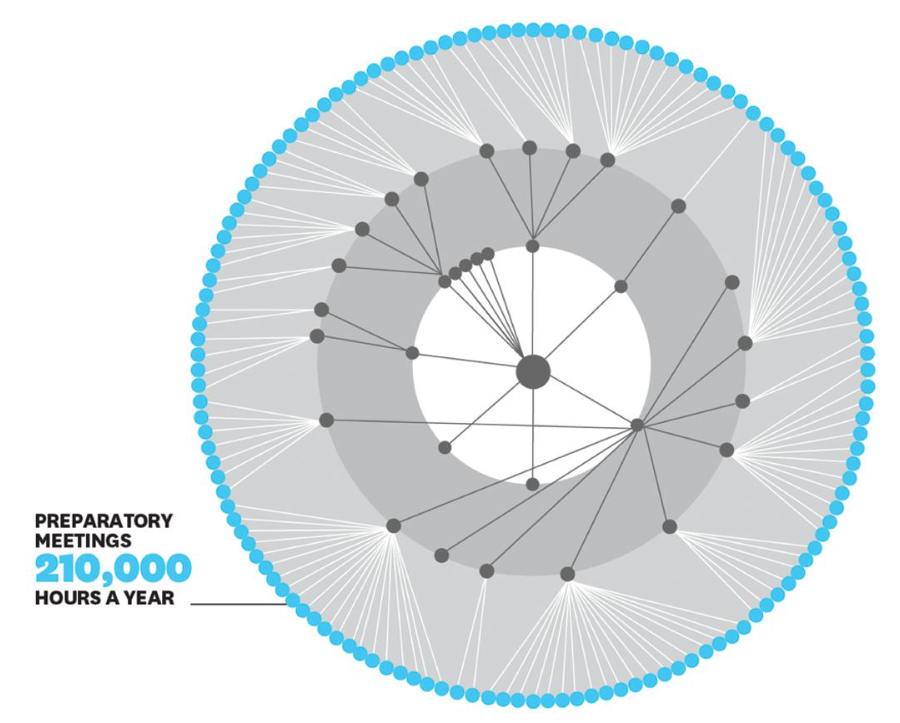 PREPARATORY MEETINGS
210,000
HOURS A YEAR