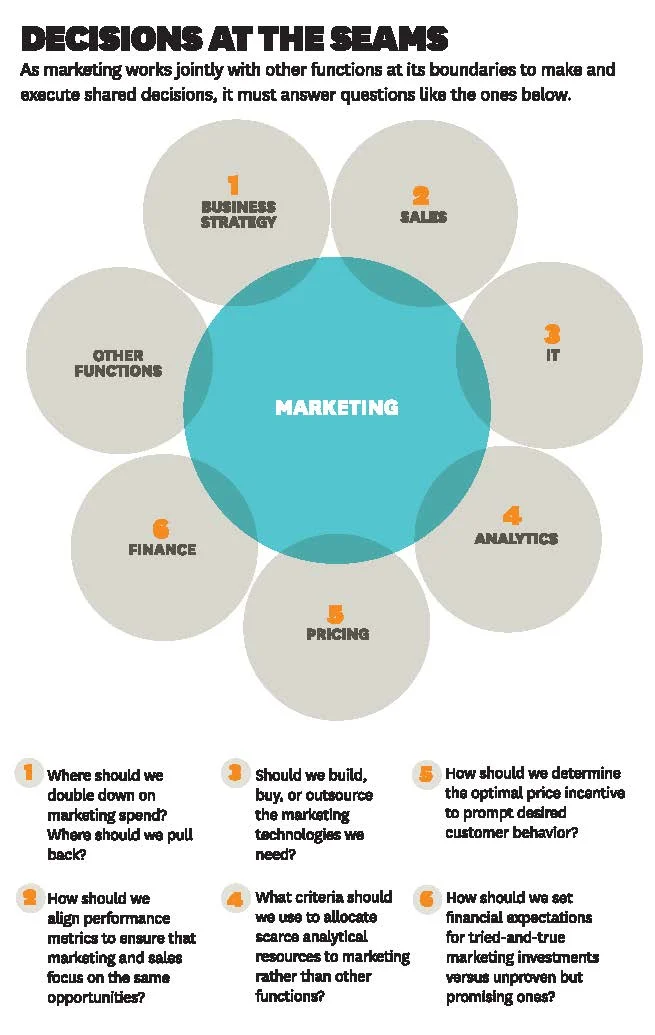 DECISIONS AT THE SEAMS

As marketing works jointly with other functions at its boundaries to make and execute shared decisions, it must answer questions like the ones below.

1
BUSINESS STRATEGY

2
SALES

3
IT

4
ANALYTICS

5
PRICING

6
FINANCE

OTHER FUNCTIONS

MARKETING

1 Where should we double down on marketing spend? Where should we pull back?

2 How should we align performance metrics to ensure that marketing and sales focus on the same opportunities?

3 Should we build, buy, or outsource the marketing technologies we need?

4 What criteria should we use to allocate scarce analytical resources to marketing rather than other functions?

5 How should we determine the optimal price incentive to prompt desired customer behavior?

6 How should we set financial expectations for tried-and-true marketing investments versus unproven but promising ones?