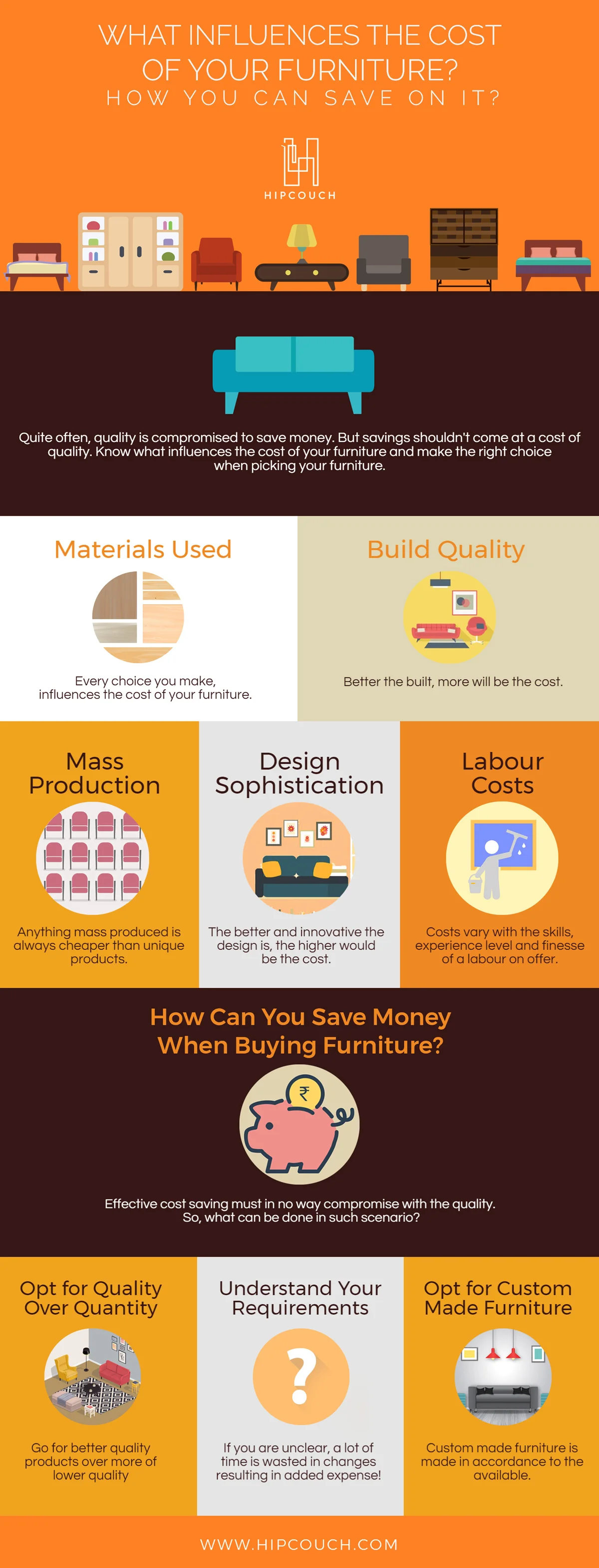 WHAT INFLUENCES THE COST OF YOUR FURNITURE?

HOW YOU CAN SAVE ON IT?

HIPCOUCH

Quite often, quality is compromised to save money. But savings shouldn't come at a cost of quality. Know what influences the cost of your furniture and make the right choice when picking your furniture.

Materials Used

Every choice you make, influences the cost of your furniture.

Build Quality

Better the built, more will be the cost.

Mass Production

Anything mass produced is always cheaper than unique products.

Design Sophistication

The better and innovative the design is, the higher would be the cost.

Labour Costs

Costs vary with the skills, experience level and finesse of a labour on offer.

How Can You Save Money When Buying Furniture?

₹

Effective cost saving must in no way compromise with the quality. So, what can be done in such scenario?

Opt for Quality Over Quantity

Go for better quality products over more of lower quality

Understand Your Requirements

?

If you are unclear, a lot of time is wasted in changes resulting in added expense!

Opt for Custom Made Furniture

Custom made furniture is made in accordance to the available.

WWW.HIPCOUCH.COM