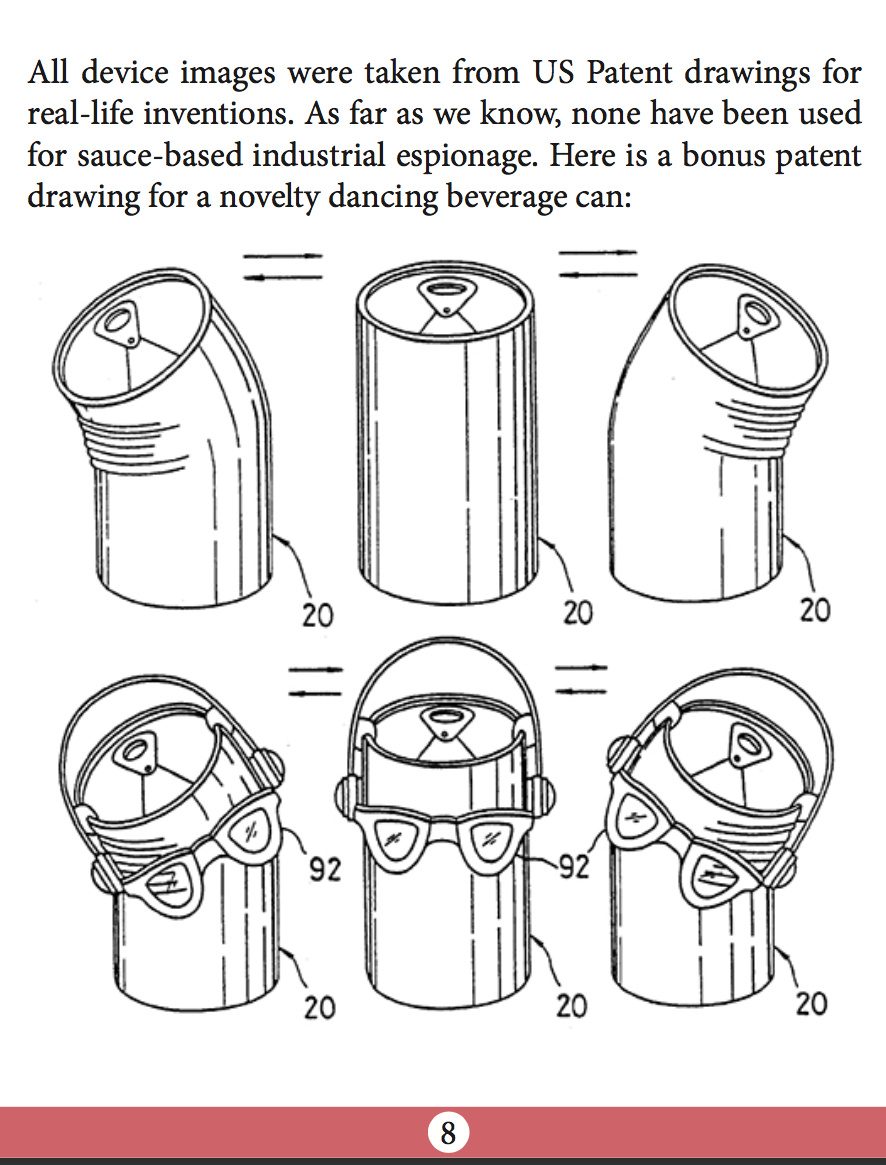 All device images were taken from US Patent drawings for real-life inventions. As far as we know, none have been used for sauce-based industrial espionage. Here is a bonus patent drawing for a novelty dancing beverage can:

20

20

20

92

92

20

20

20

8