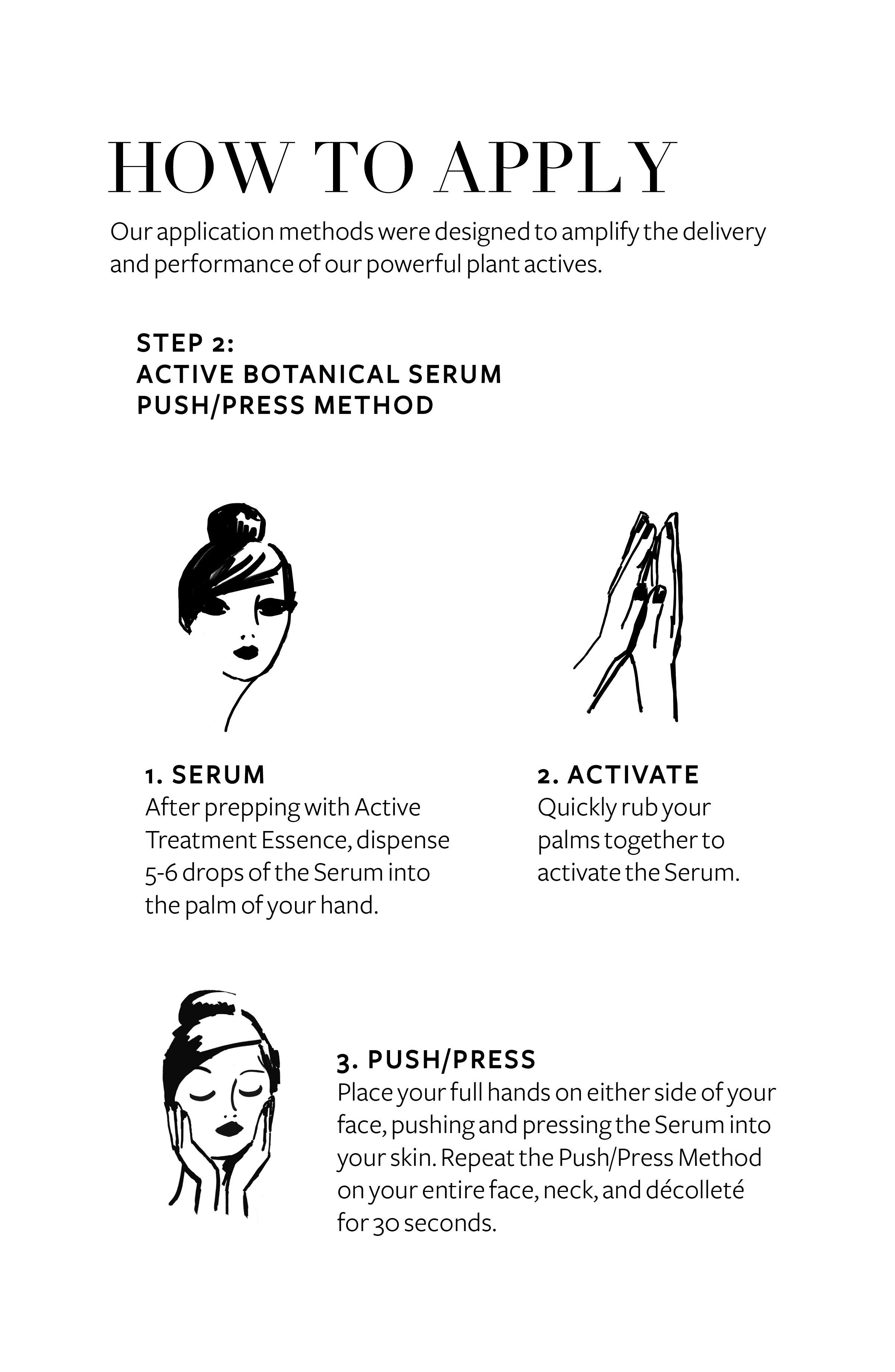 HOW TO APPLY

Our application methods were designed to amplify the delivery and performance of our powerful plant actives.

STEP 2:
ACTIVE BOTANICAL SERUM
PUSH/PRESS METHOD

1. SERUM
After prepping with Active Treatment Essence, dispense 5-6 drops of the Serum into the palm of your hand.

2. ACTIVATE
Quickly rub your palms together to activate the Serum.

3. PUSH/PRESS
Place your full hands on either side of your face, pushing and pressing the Serum into your skin. Repeat the Push/Press Method on your entire face, neck, and décolleté for 30 seconds.