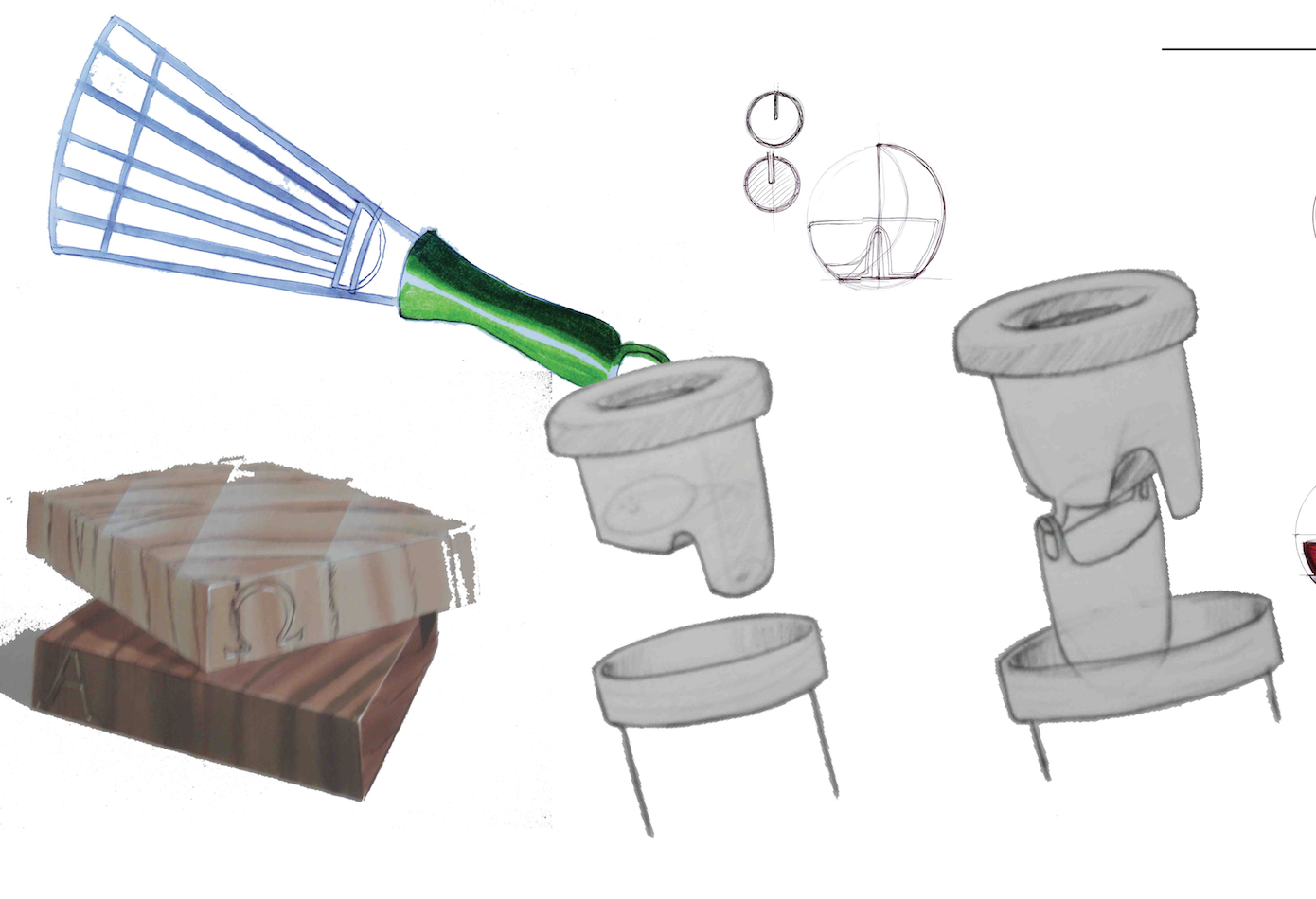 Ω
A