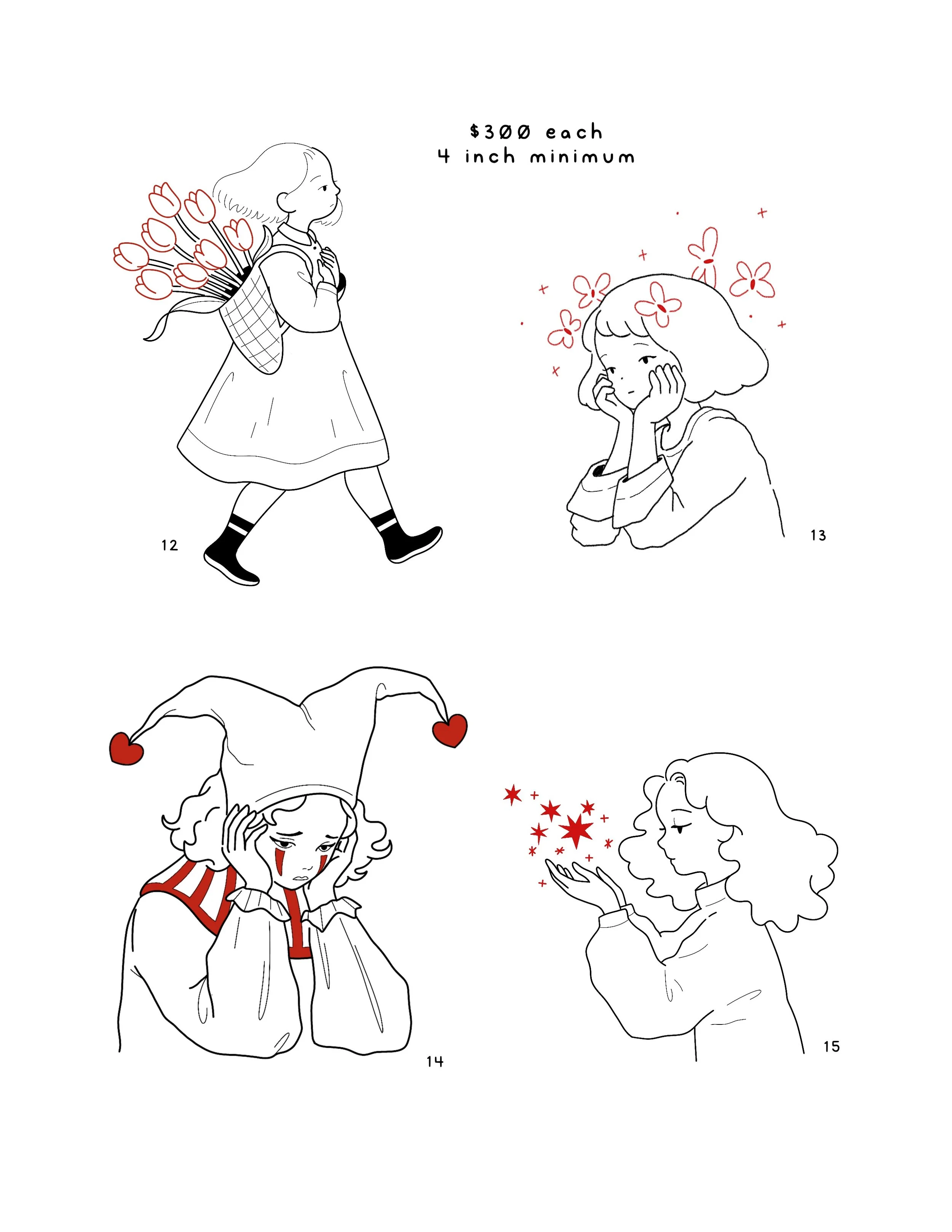 $300 each
4 inch minimum

12

13

14

15