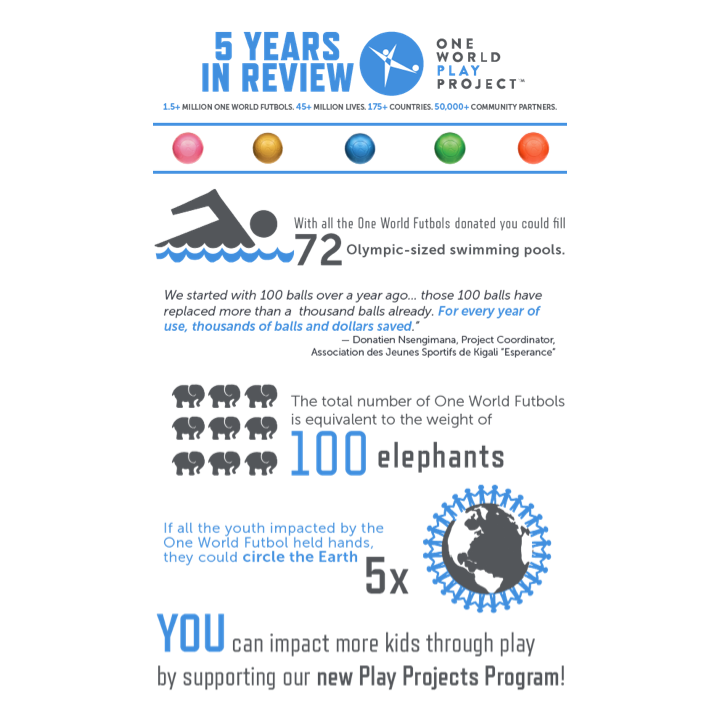 5 YEARS IN REVIEW

ONE WORLD PLAY PROJECT™

1.5+ MILLION ONE WORLD FUTBOLS. 45+ MILLION LIVES. 175+ COUNTRIES. 50,000+ COMMUNITY PARTNERS.

With all the One World Futbols donated you could fill 72 Olympic-sized swimming pools.

We started with 100 balls over a year ago... those 100 balls have replaced more than a thousand balls already. For every year of use, thousands of balls and dollars saved."
— Donatien Nsengimana, Project Coordinator, Association des Jeunes Sportifs de Kigali "Esperance"

The total number of One World Futbols is equivalent to the weight of 100 elephants

If all the youth impacted by the One World Futbol held hands, they could circle the Earth 5x

YOU can impact more kids through play by supporting our new Play Projects Program!