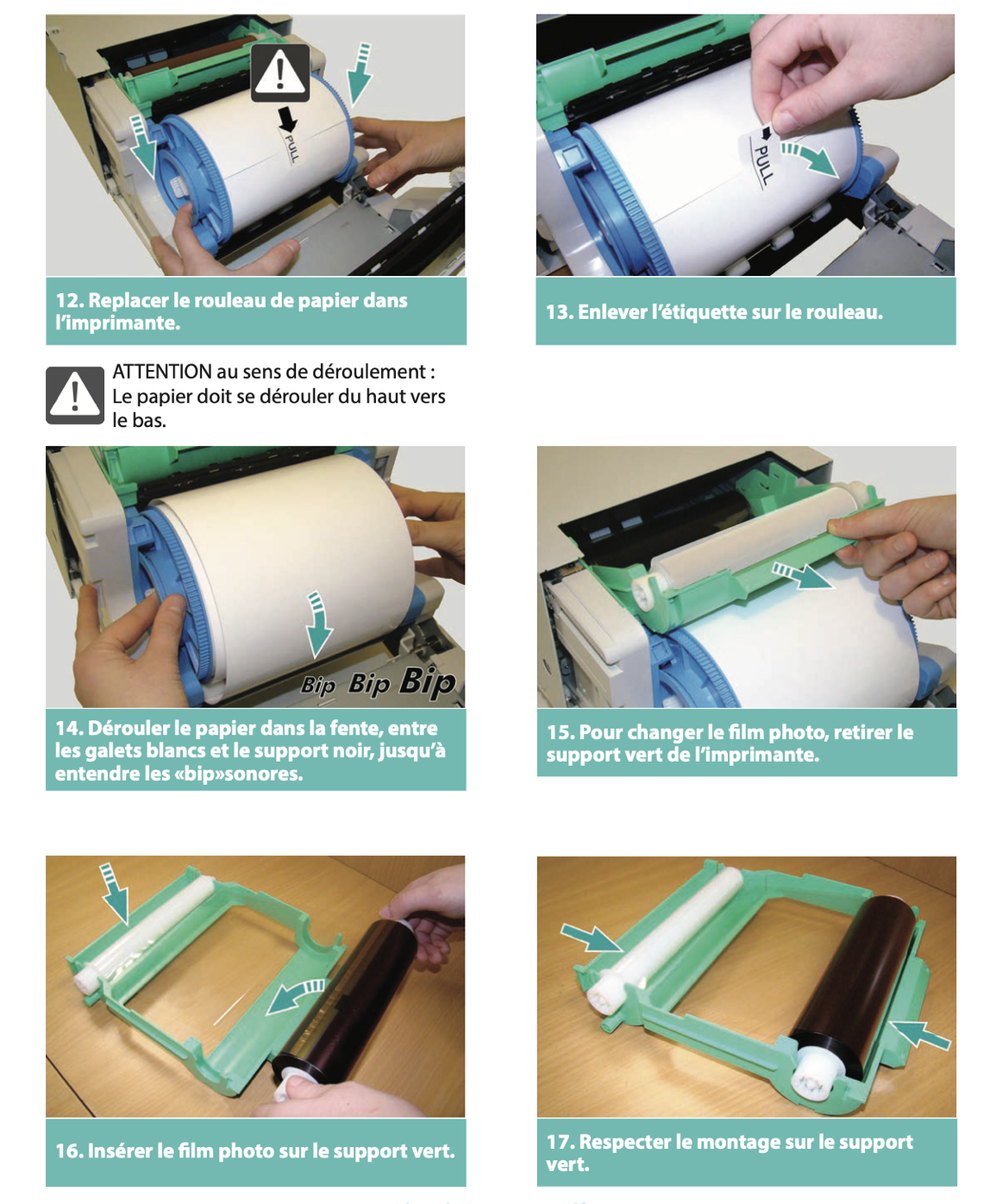 PULL

12. Replacer le rouleau de papier dans l'imprimante.

PULL

13. Enlever l'étiquette sur le rouleau.

ATTENTION au sens de déroulement : Le papier doit se dérouler du haut vers le bas.

Bip Bip Bip

14. Dérouler le papier dans la fente, entre les galets blancs et le support noir, jusqu'à entendre les «bip»sonores.

15. Pour changer le film photo, retirer le support vert de l'imprimante.

16. Insérer le film photo sur le support vert.

17. Respecter le montage sur le support vert.