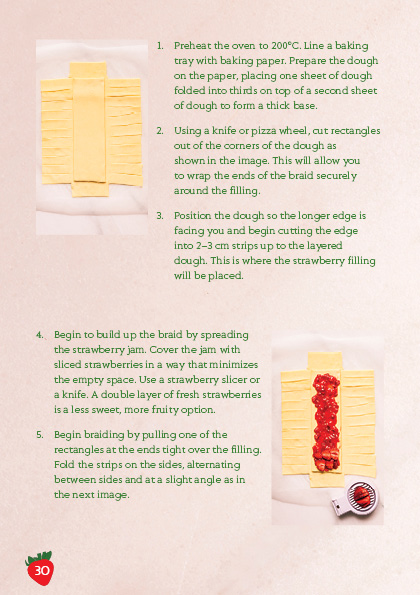 1. Preheat the oven to 200°C. Line a baking tray with baking paper. Prepare the dough on the paper, placing one sheet of dough folded into thirds on top of a second sheet of dough to form a thick base.

2. Using a knife or pizza wheel, cut rectangles out of the corners of the dough as shown in the image. This will allow you to wrap the ends of the braid securely around the filling.

3. Position the dough so the longer edge is facing you and begin cutting the edge into 2–3 cm strips up to the layered dough. This is where the strawberry filling will be placed.

4. Begin to build up the braid by spreading the strawberry jam. Cover the jam with sliced strawberries in a way that minimizes the empty space. Use a strawberry slicer or a knife. A double layer of fresh strawberries is a less sweet, more fruity option.

5. Begin braiding by pulling one of the rectangles at the ends tight over the filling. Fold the strips on the sides, alternating between sides and at a slight angle as in the next image.

30