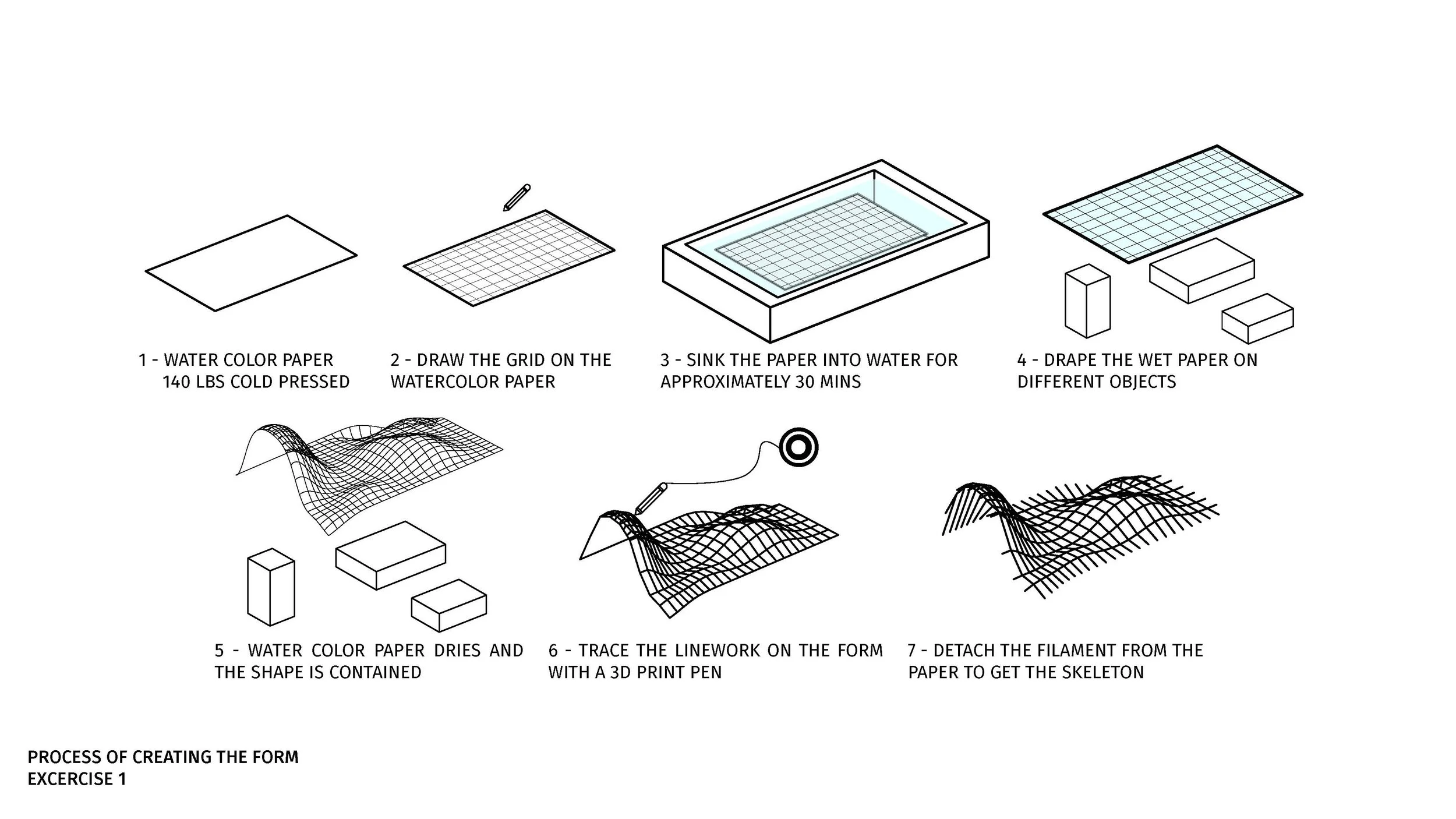 1 - WATER COLOR PAPER
140 LBS COLD PRESSED

2 - DRAW THE GRID ON THE WATERCOLOR PAPER

3 - SINK THE PAPER INTO WATER FOR APPROXIMATELY 30 MINS

4 - DRAPE THE WET PAPER ON DIFFERENT OBJECTS

5 - WATER COLOR PAPER DRIES AND THE SHAPE IS CONTAINED

6 - TRACE THE LINEWORK ON THE FORM WITH A 3D PRINT PEN

7 - DETACH THE FILAMENT FROM THE PAPER TO GET THE SKELETON

PROCESS OF CREATING THE FORM
EXCERCISE 1