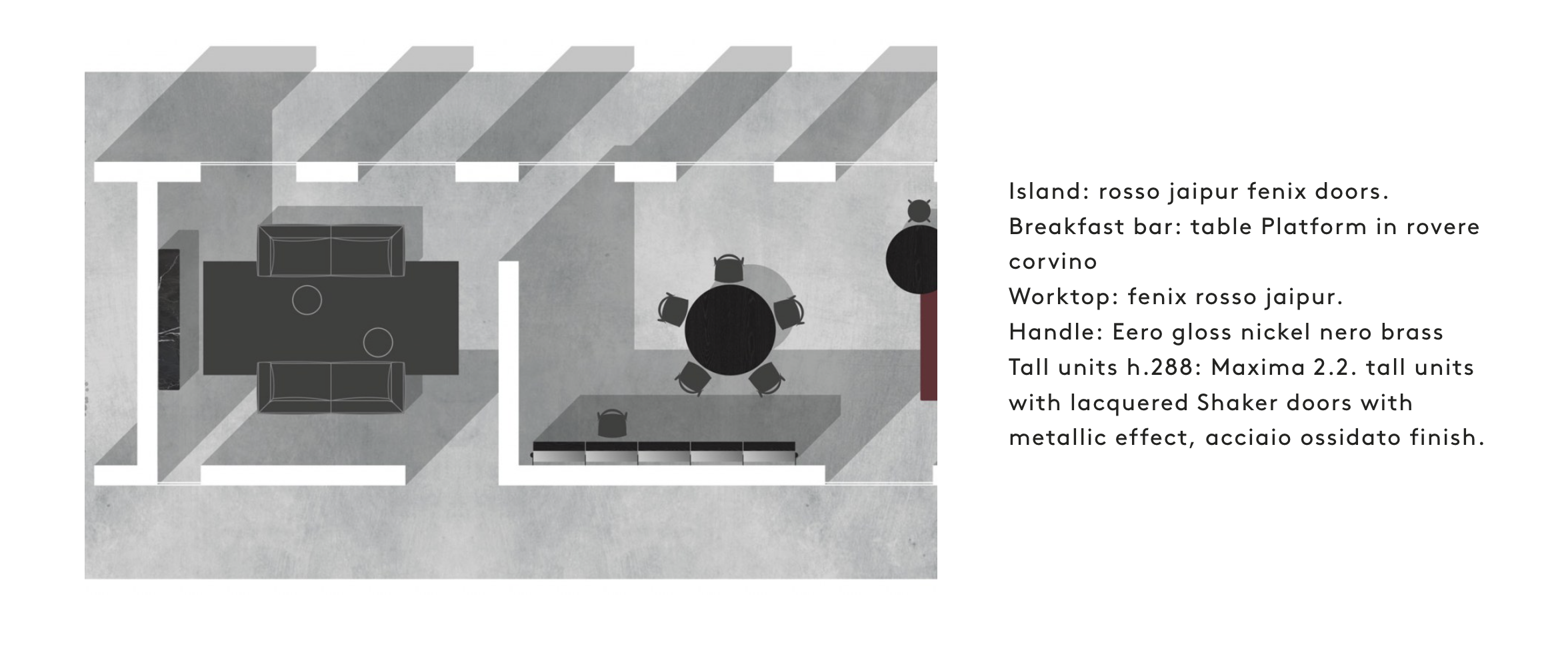 Island: rosso jaipur fenix doors.
Breakfast bar: table Platform in rovere corvino
Worktop: fenix rosso jaipur.
Handle: Eero gloss nickel nero brass
Tall units h.288: Maxima 2.2. tall units with lacquered Shaker doors with metallic effect, acciaio ossidato finish.