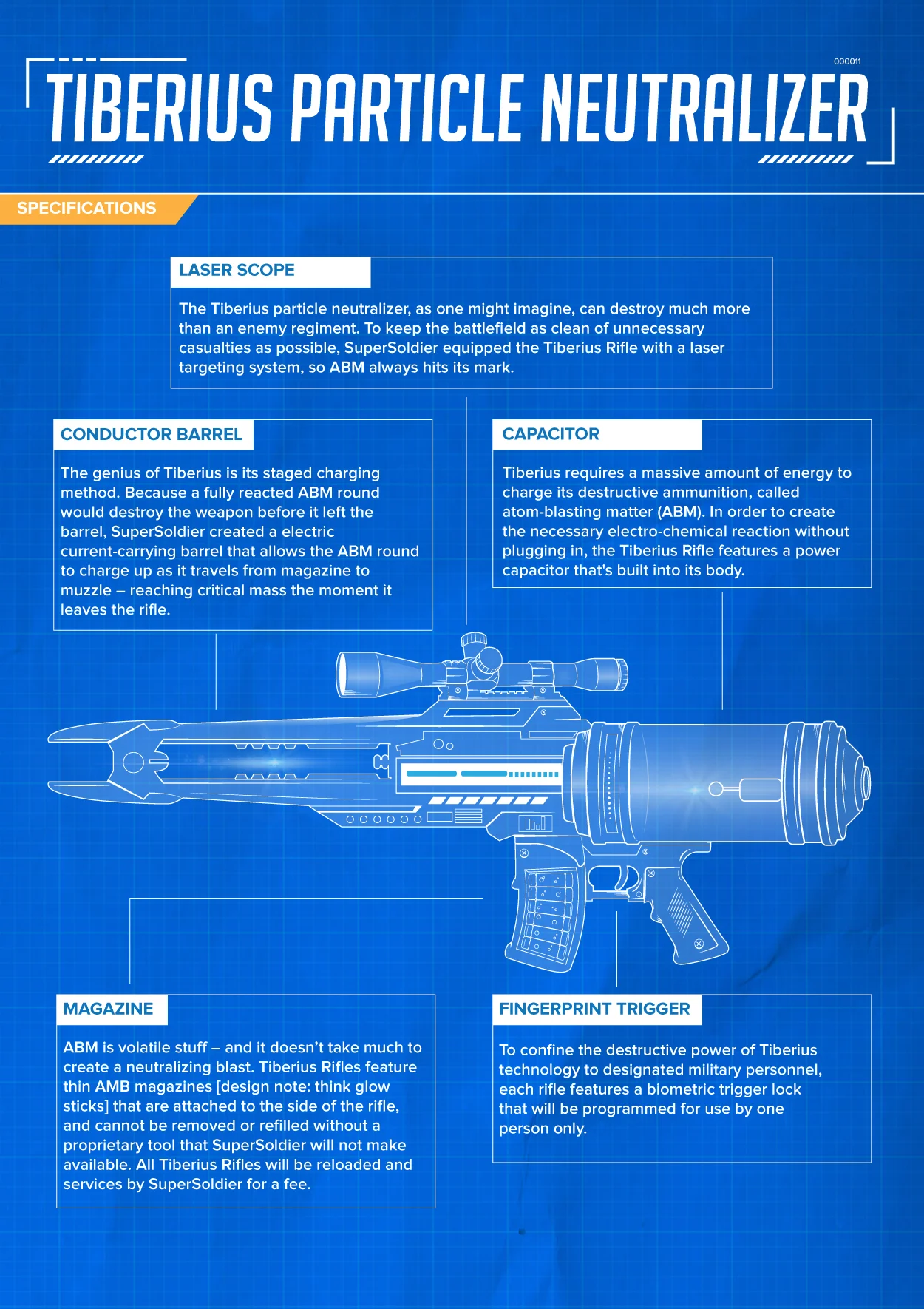 000011

TIBERIUS PARTICLE NEUTRALIZER

SPECIFICATIONS

LASER SCOPE

The Tiberius particle neutralizer, as one might imagine, can destroy much more than an enemy regiment. To keep the battlefield as clean of unnecessary casualties as possible, SuperSoldier equipped the Tiberius Rifle with a laser targeting system, so ABM always hits its mark.

CONDUCTOR BARREL

The genius of Tiberius is its staged charging method. Because a fully reacted ABM round would destroy the weapon before it left the barrel, SuperSoldier created a electric current-carrying barrel that allows the ABM round to charge up as it travels from magazine to muzzle – reaching critical mass the moment it leaves the rifle.

CAPACITOR

Tiberius requires a massive amount of energy to charge its destructive ammunition, called atom-blasting matter (ABM). In order to create the necessary electro-chemical reaction without plugging in, the Tiberius Rifle features a power capacitor that's built into its body.

MAGAZINE

ABM is volatile stuff – and it doesn't take much to create a neutralizing blast. Tiberius Rifles feature thin AMB magazines [design note: think glow sticks] that are attached to the side of the rifle, and cannot be removed or refilled without a proprietary tool that SuperSoldier will not make available. All Tiberius Rifles will be reloaded and services by SuperSoldier for a fee.

FINGERPRINT TRIGGER

To confine the destructive power of Tiberius technology to designated military personnel, each rifle features a biometric trigger lock that will be programmed for use by one person only.