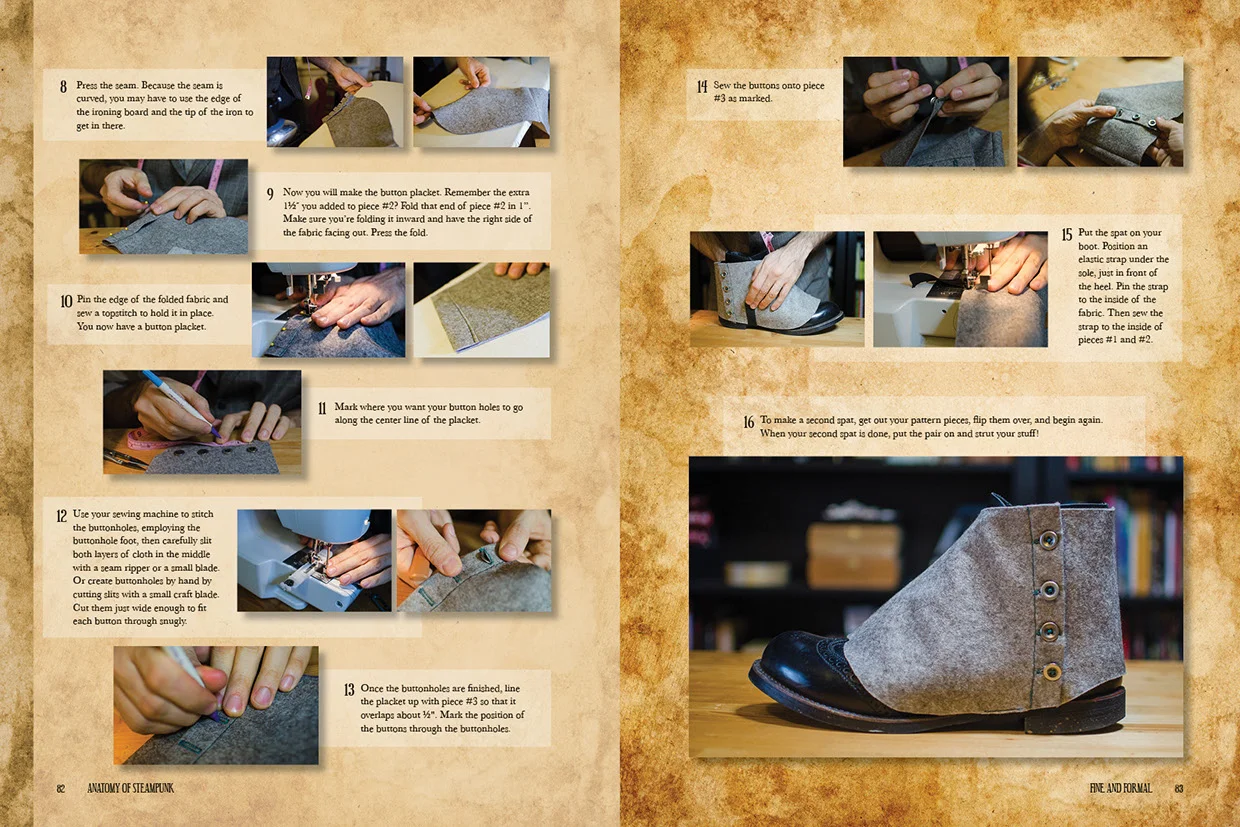 8 Press the seam. Because the seam is curved, you may have to use the edge of the ironing board and the tip of the iron to get in there.

9 Now you will make the button placket. Remember the extra 1½" you added to piece #2? Fold that end of piece #2 in 1". Make sure you're folding it inward and have the right side of the fabric facing out. Press the fold.

10 Pin the edge of the folded fabric and sew a topstitch to hold it in place. You now have a button placket.

11 Mark where you want your button holes to go along the center line of the placket.

12 Use your sewing machine to stitch the buttonholes, employing the buttonhole foot, then carefully slit both layers of cloth in the middle with a seam ripper or a small blade. Or create buttonholes by hand by cutting slits with a small craft blade. Cut them just wide enough to fit each button through snugly.

13 Once the buttonholes are finished, line the placket up with piece #3 so that it overlaps about ½". Mark the position of the buttons through the buttonholes.

82 ANATOMY OF STEAMPUNK

14 Sew the buttons onto piece #3 as marked.

15 Put the spat on your boot. Position an elastic strap under the sole, just in front of the heel. Pin the strap to the inside of the fabric. Then sew the strap to the inside of pieces #1 and #2.

16 To make a second spat, get out your pattern pieces, flip them over, and begin again. When your second spat is done, put the pair on and strut your stuff!

FINE AND FORMAL 83