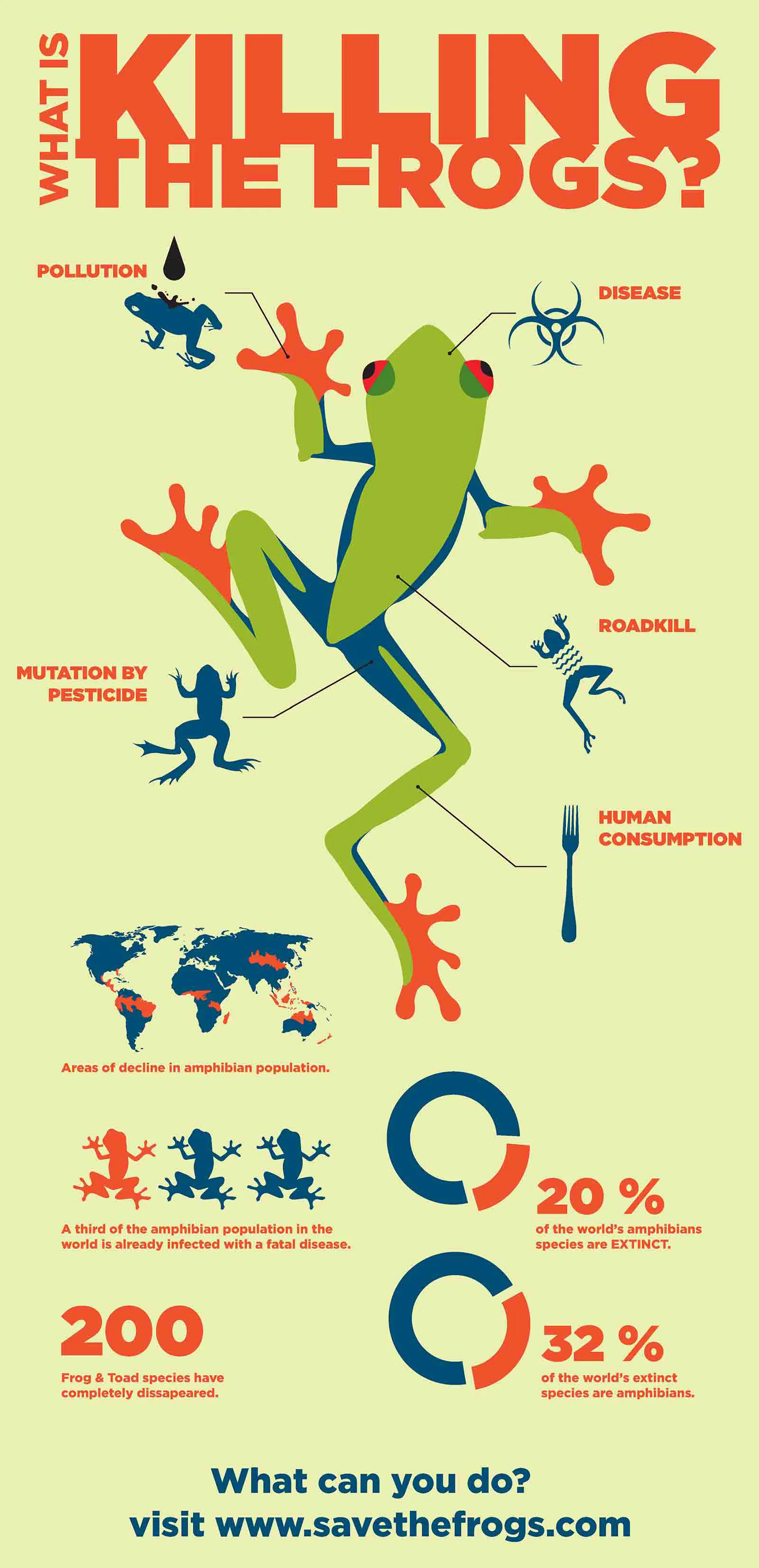 WHAT IS KILLING THE FROGS?

POLLUTION

DISEASE

ROADKILL

MUTATION BY PESTICIDE

HUMAN CONSUMPTION

Areas of decline in amphibian population.

A third of the amphibian population in the world is already infected with a fatal disease.

20 %
of the world's amphibians species are EXTINCT.

200
Frog & Toad species have completely dissapeared.

32 %
of the world's extinct species are amphibians.

What can you do?
visit www.savethefrogs.com