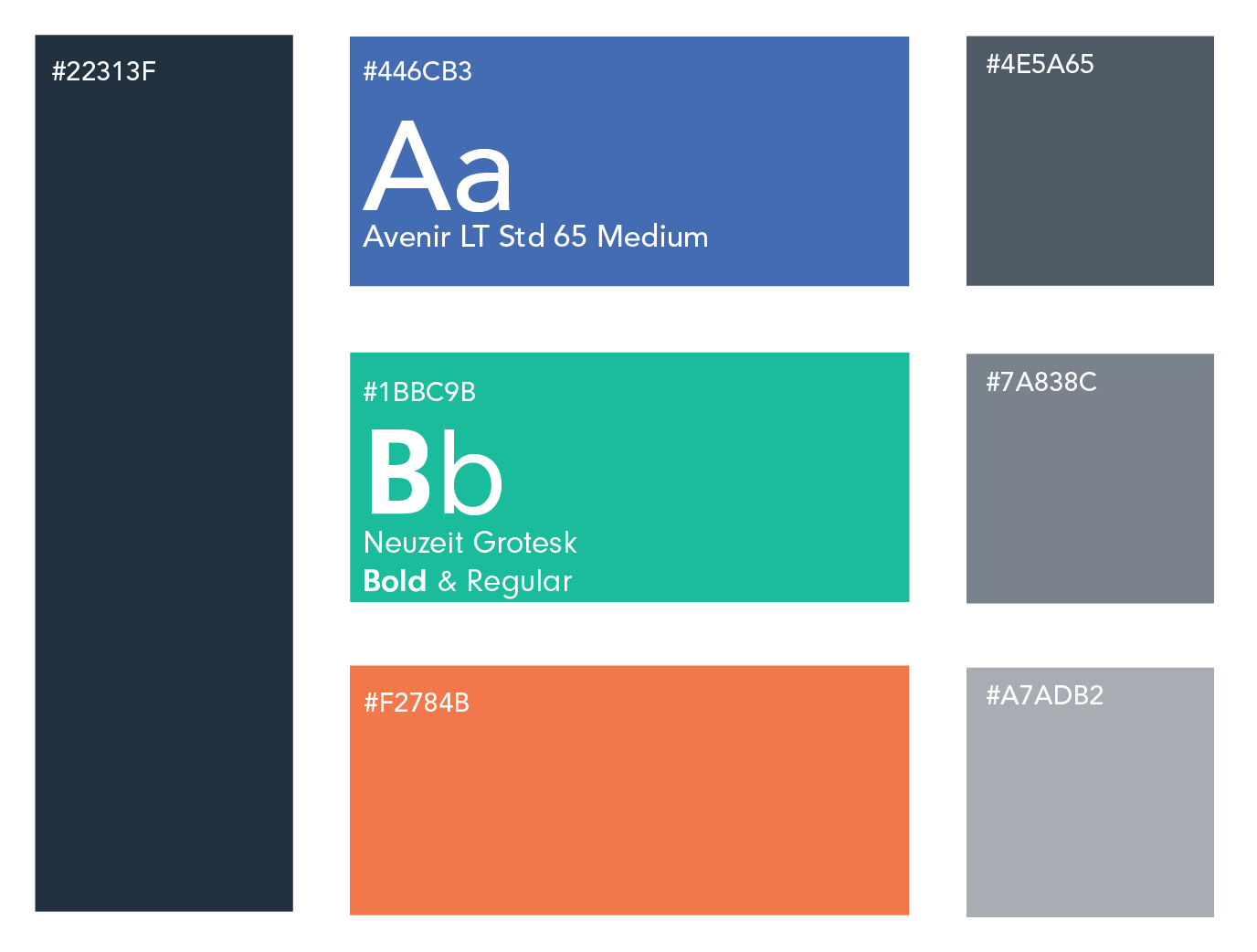 #22313F

#446CB3

Aa

Avenir LT Std 65 Medium

#1BBC9B

Bb

Neuzeit Grotesk

Bold & Regular

#F2784B

#4E5A65

#7A838C

#A7ADB2