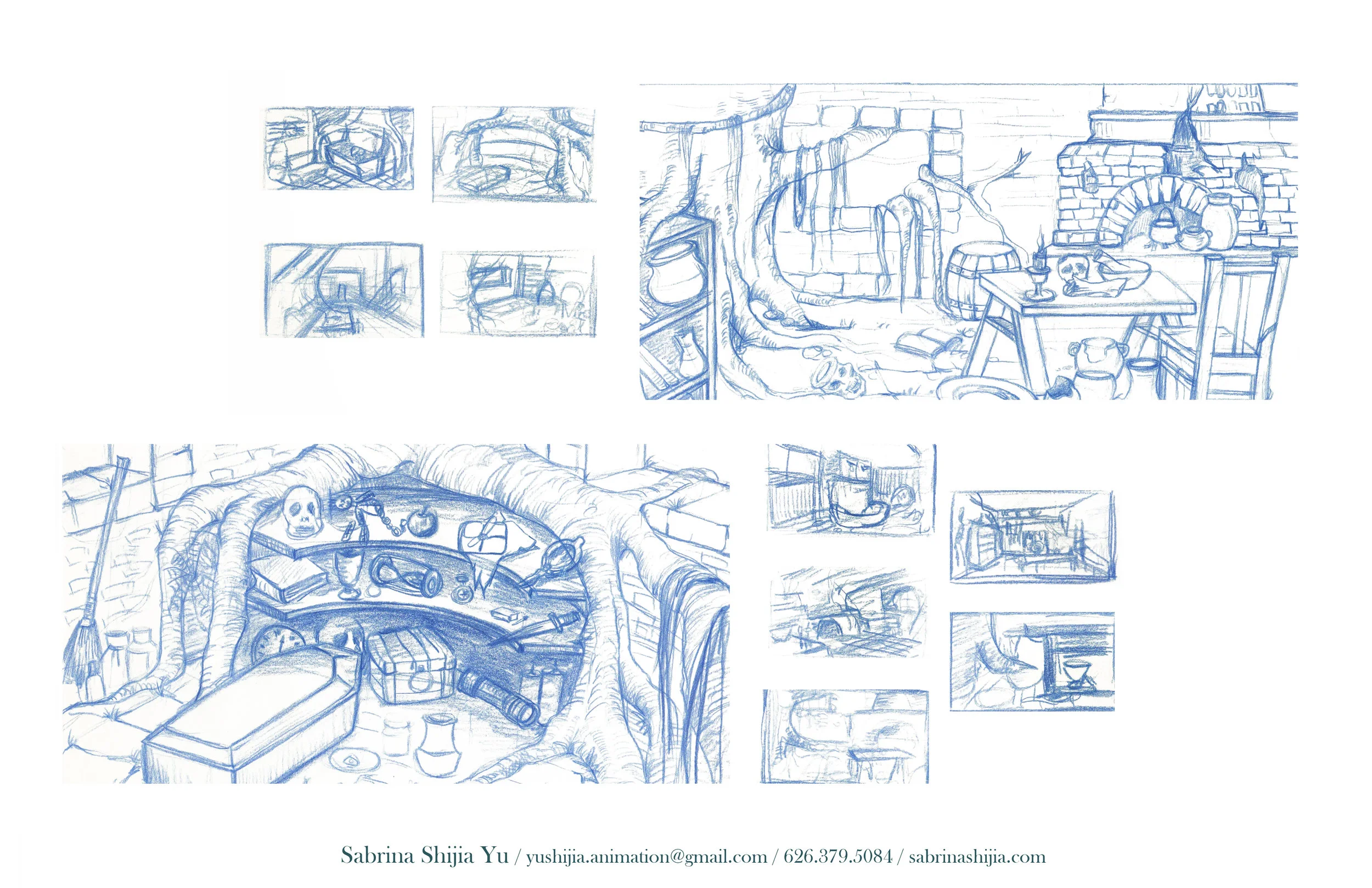 Sabrina Shijia Yu / yushijia.animation@gmail.com / 626.379.5084 / sabrinashijia.com