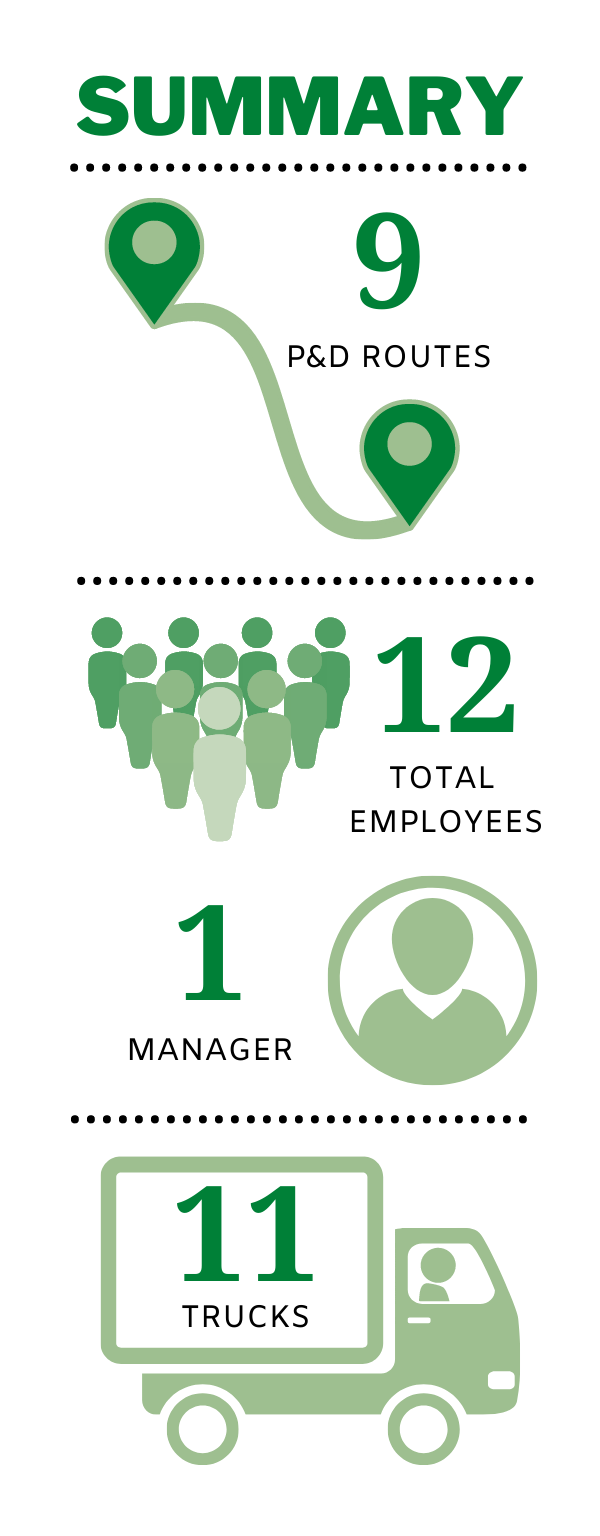 SUMMARY

9
P&D ROUTES

12
TOTAL EMPLOYEES

1
MANAGER

11
TRUCKS