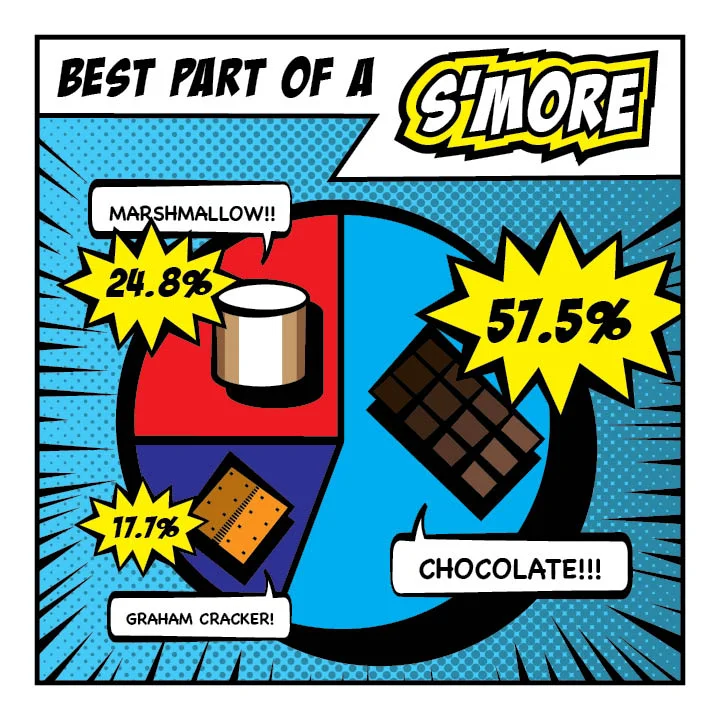 BEST PART OF A S'MORE

MARSHMALLOW!!

24.8%

57.5%

17.7%

CHOCOLATE!!!

GRAHAM CRACKER!