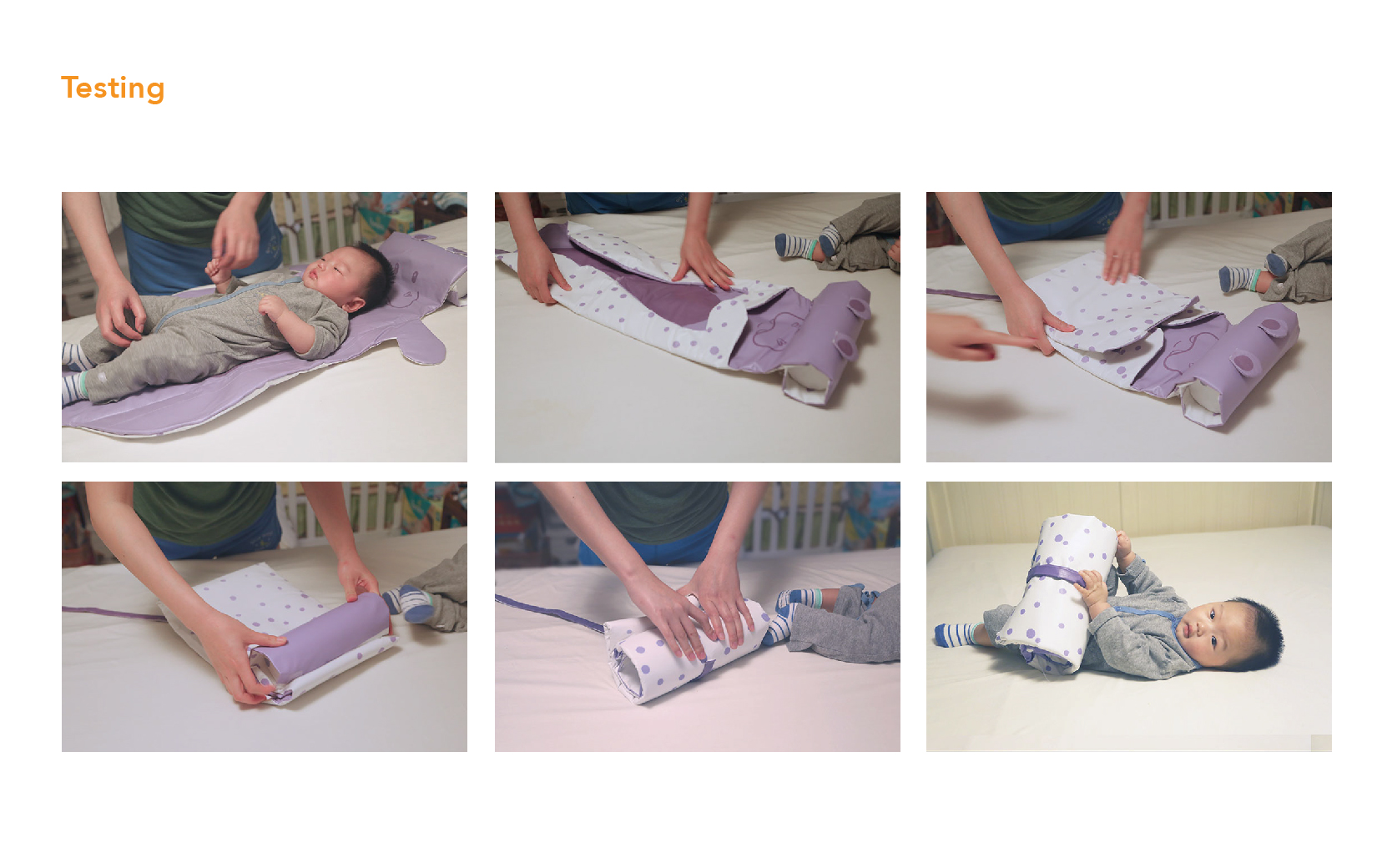 Testing