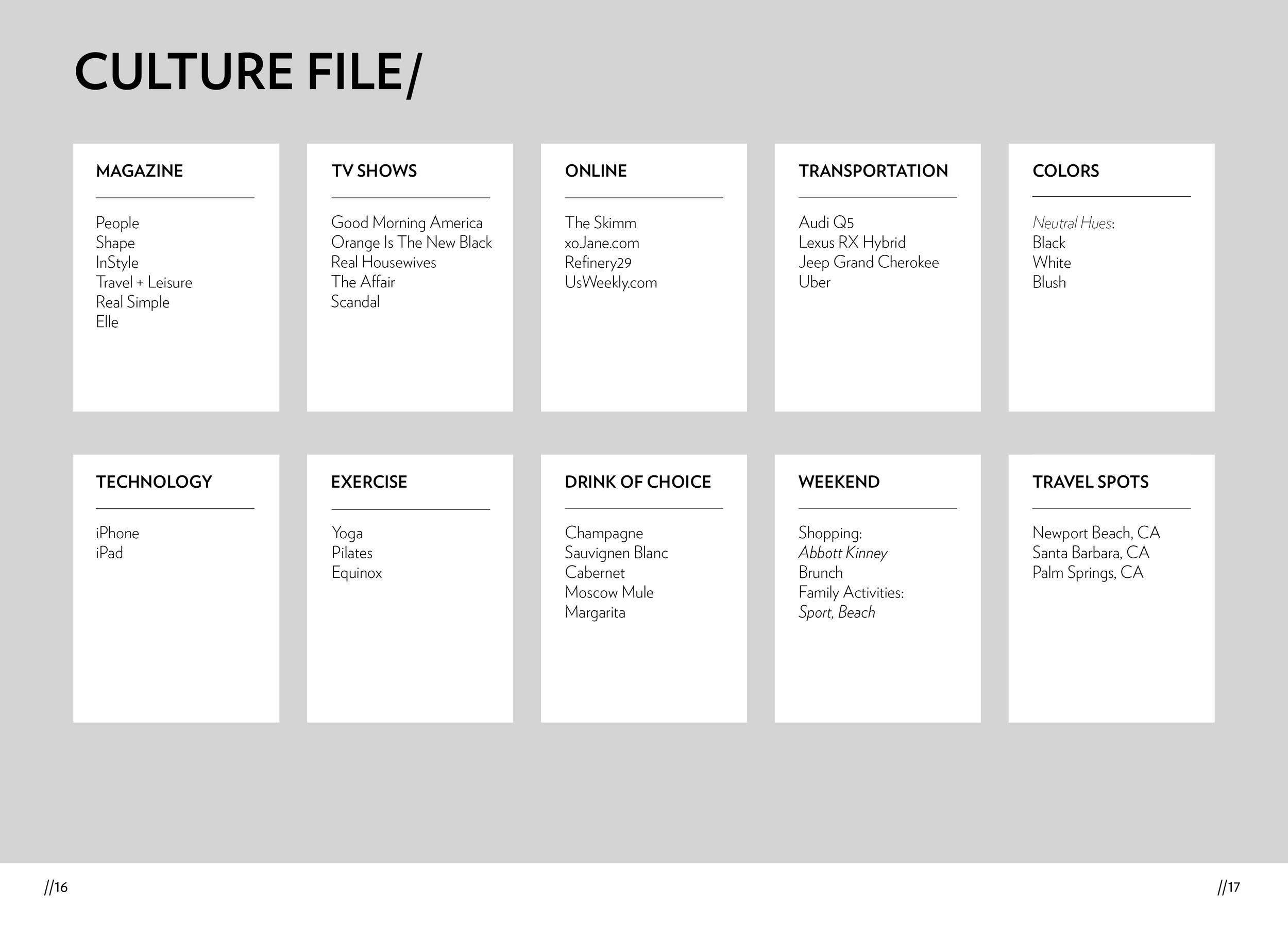 CULTURE FILE/

MAGAZINE

People
Shape
InStyle
Travel + Leisure
Real Simple
Elle

TV SHOWS

Good Morning America
Orange Is The New Black
Real Housewives
The Affair
Scandal

ONLINE

The Skimm
xoJane.com
Refinery29
UsWeekly.com

TRANSPORTATION

Audi Q5
Lexus RX Hybrid
Jeep Grand Cherokee
Uber

COLORS

Neutral Hues:
Black
White
Blush

TECHNOLOGY

iPhone
iPad

EXERCISE

Yoga
Pilates
Equinox

DRINK OF CHOICE

Champagne
Sauvignen Blanc
Cabernet
Moscow Mule
Margarita

WEEKEND

Shopping:
Abbott Kinney
Brunch
Family Activities:
Sport, Beach

TRAVEL SPOTS

Newport Beach, CA
Santa Barbara, CA
Palm Springs, CA

//16

//17