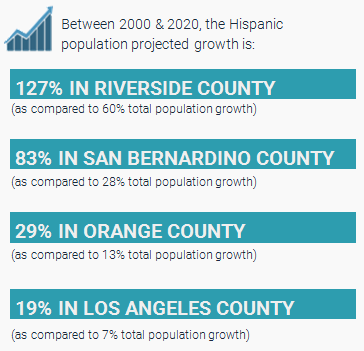 Between 2000 & 2020, the Hispanic population projected growth is:

127% IN RIVERSIDE COUNTY

(as compared to 60% total population growth)

83% IN SAN BERNARDINO COUNTY

(as compared to 28% total population growth)

29% IN ORANGE COUNTY

(as compared to 13% total population growth)

19% IN LOS ANGELES COUNTY

(as compared to 7% total population growth)