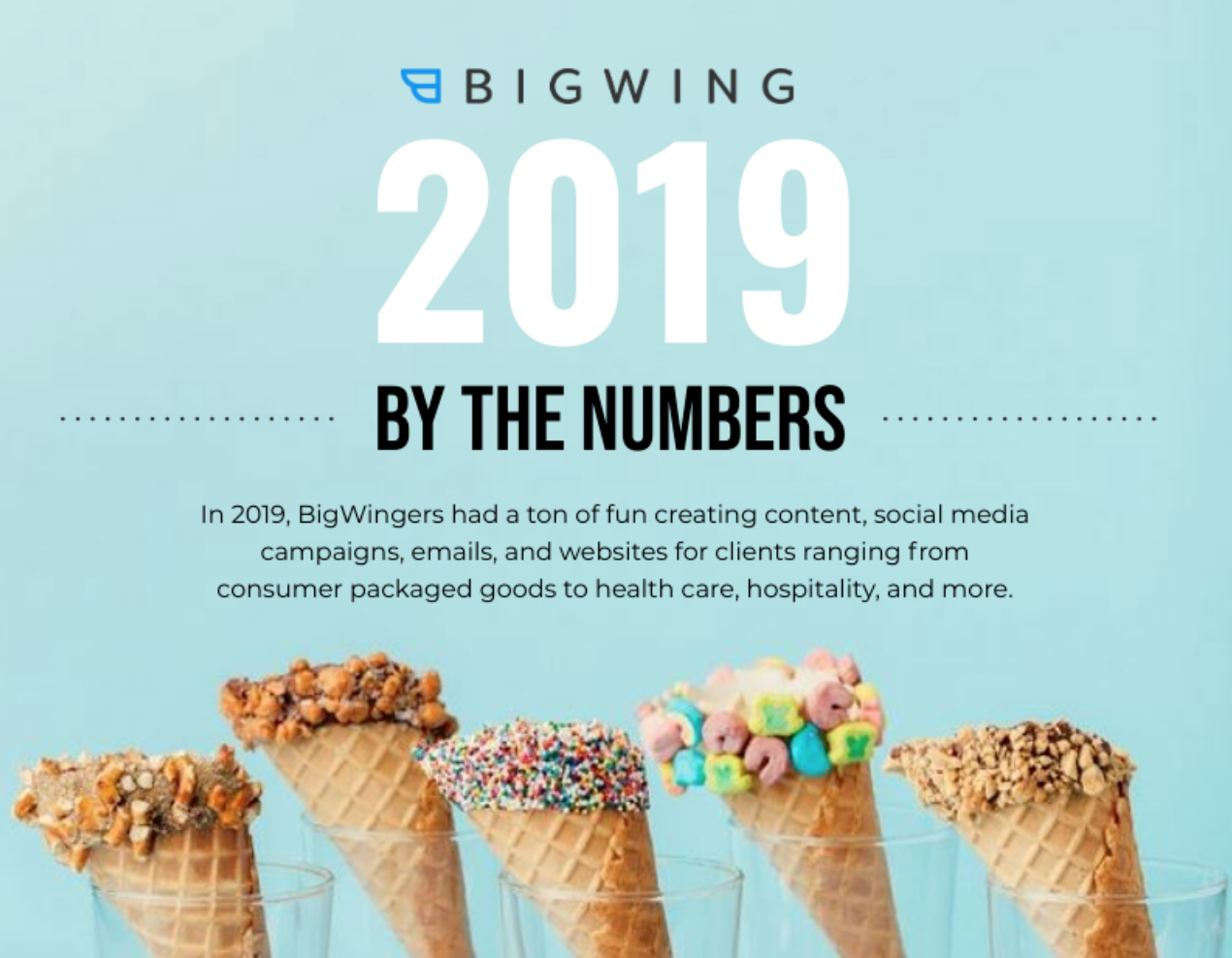 BIGWING

2019

BY THE NUMBERS

In 2019, BigWingers had a ton of fun creating content, social media campaigns, emails, and websites for clients ranging from consumer packaged goods to health care, hospitality, and more.