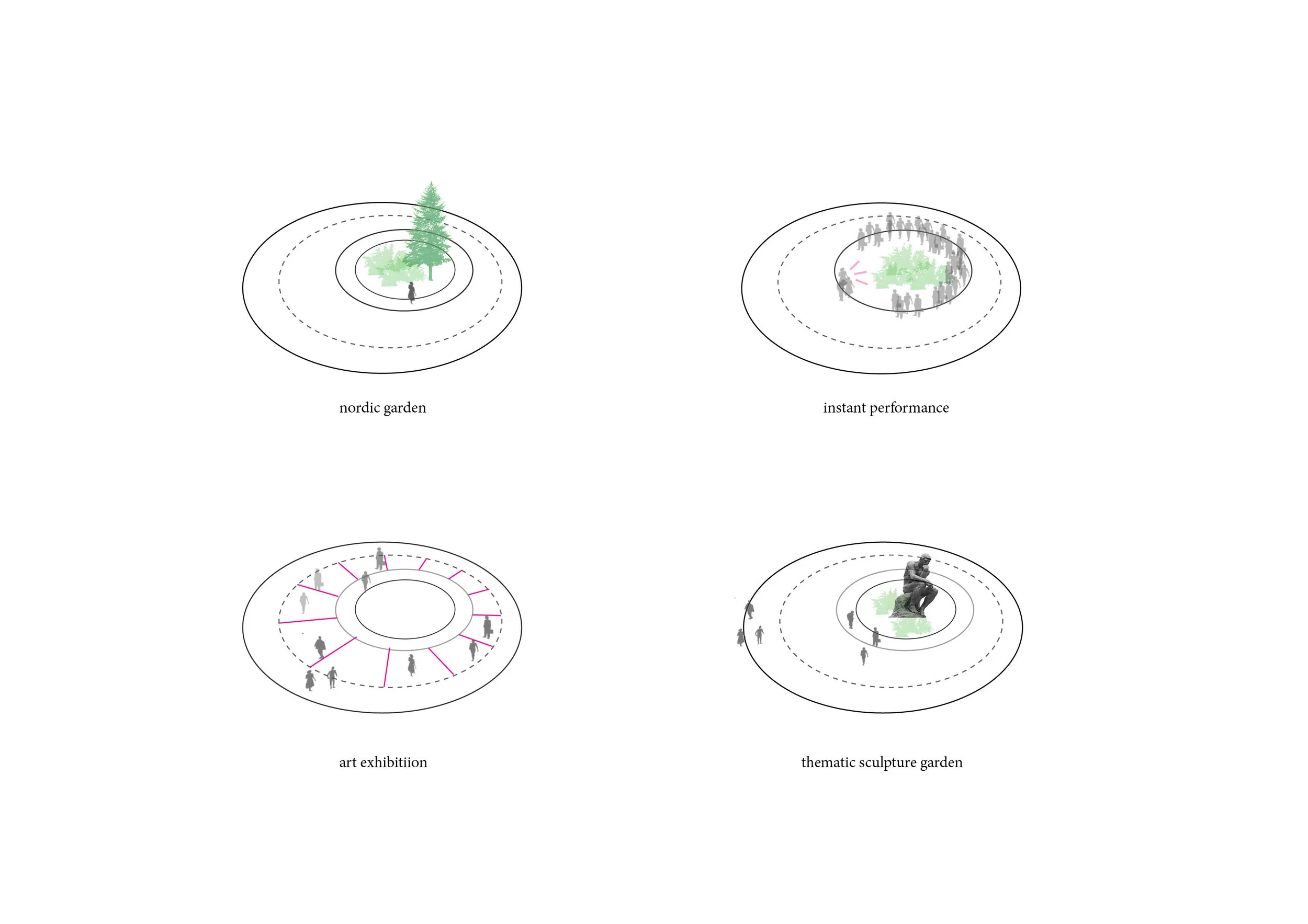 nordic garden

instant performance

art exhibitiion

thematic sculpture garden