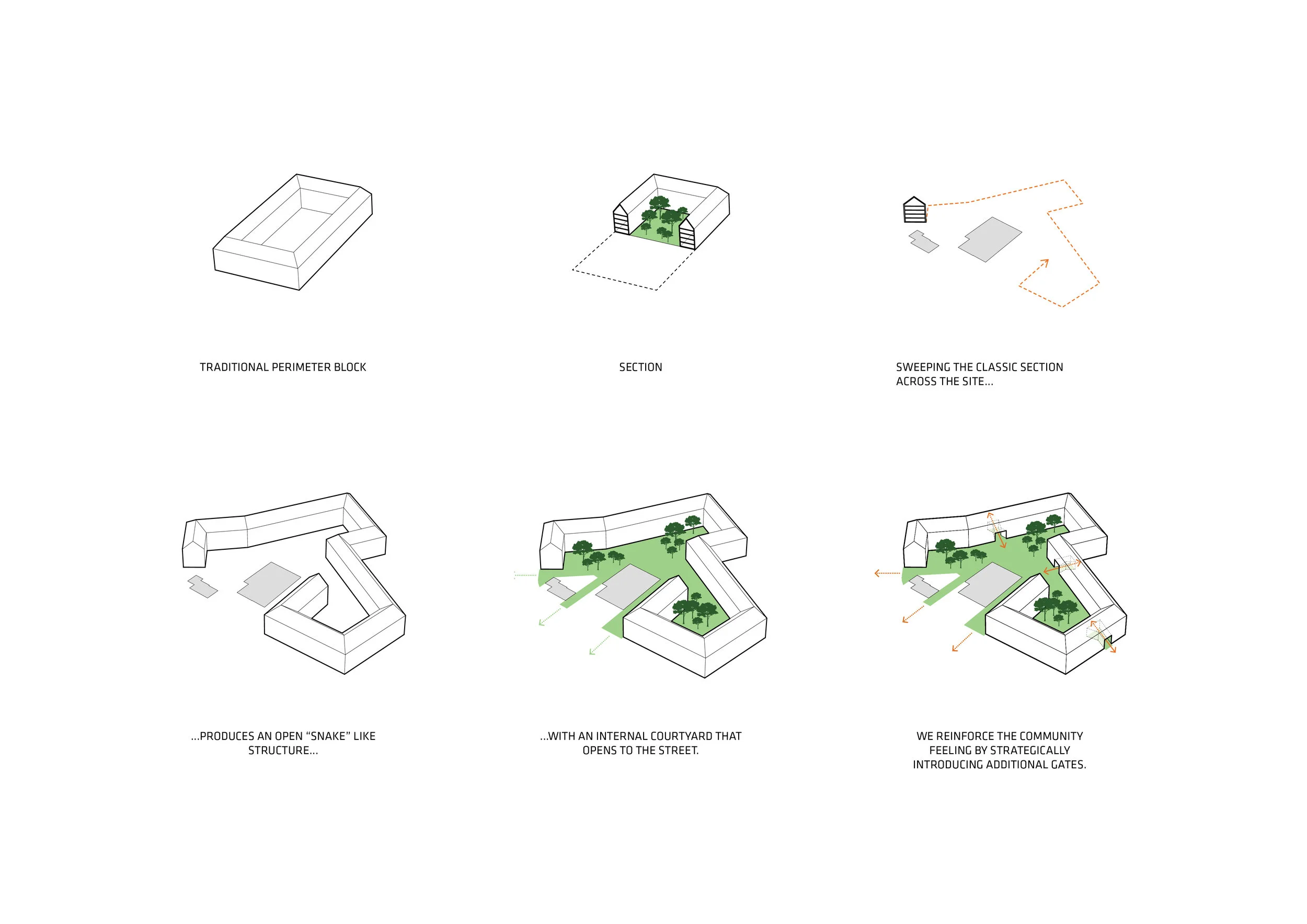 TRADITIONAL PERIMETER BLOCK

SECTION

SWEEPING THE CLASSIC SECTION ACROSS THE SITE...

...PRODUCES AN OPEN "SNAKE" LIKE STRUCTURE...

...WITH AN INTERNAL COURTYARD THAT OPENS TO THE STREET.

WE REINFORCE THE COMMUNITY FEELING BY STRATEGICALLY INTRODUCING ADDITIONAL GATES.