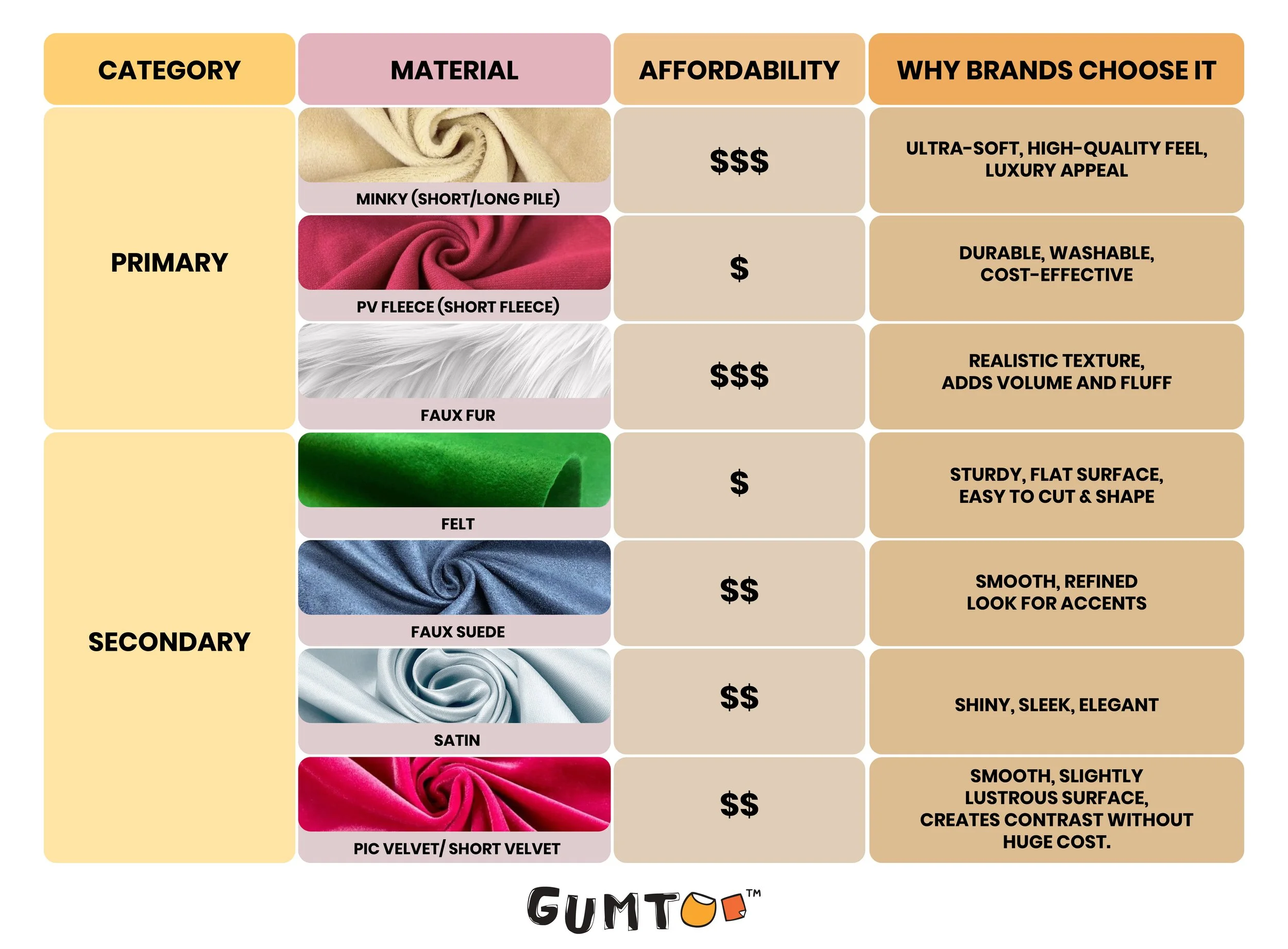 | CATEGORY | MATERIAL | AFFORDABILITY | WHY BRANDS CHOOSE IT |
|---|---|---|---|
| PRIMARY | MINKY (SHORT/LONG PILE) | \$\$\$ | ULTRA-SOFT, HIGH-QUALITY FEEL, LUXURY APPEAL |
| | PV FLEECE (SHORT FLEECE) | \$ | DURABLE, WASHABLE, COST-EFFECTIVE |
| | FAUX FUR | \$\$\$ | REALISTIC TEXTURE, ADDS VOLUME AND FLUFF |
| SECONDARY | FELT | \$ | STURDY, FLAT SURFACE, EASY TO CUT & SHAPE |
| | FAUX SUEDE | \$\$ | SMOOTH, REFINED LOOK FOR ACCENTS |
| | SATIN | \$\$ | SHINY, SLEEK, ELEGANT |
| | PIC VELVET/ SHORT VELVET | \$\$ | SMOOTH, SLIGHTLY LUSTROUS SURFACE, CREATES CONTRAST WITHOUT HUGE COST. |

GUMTOO™