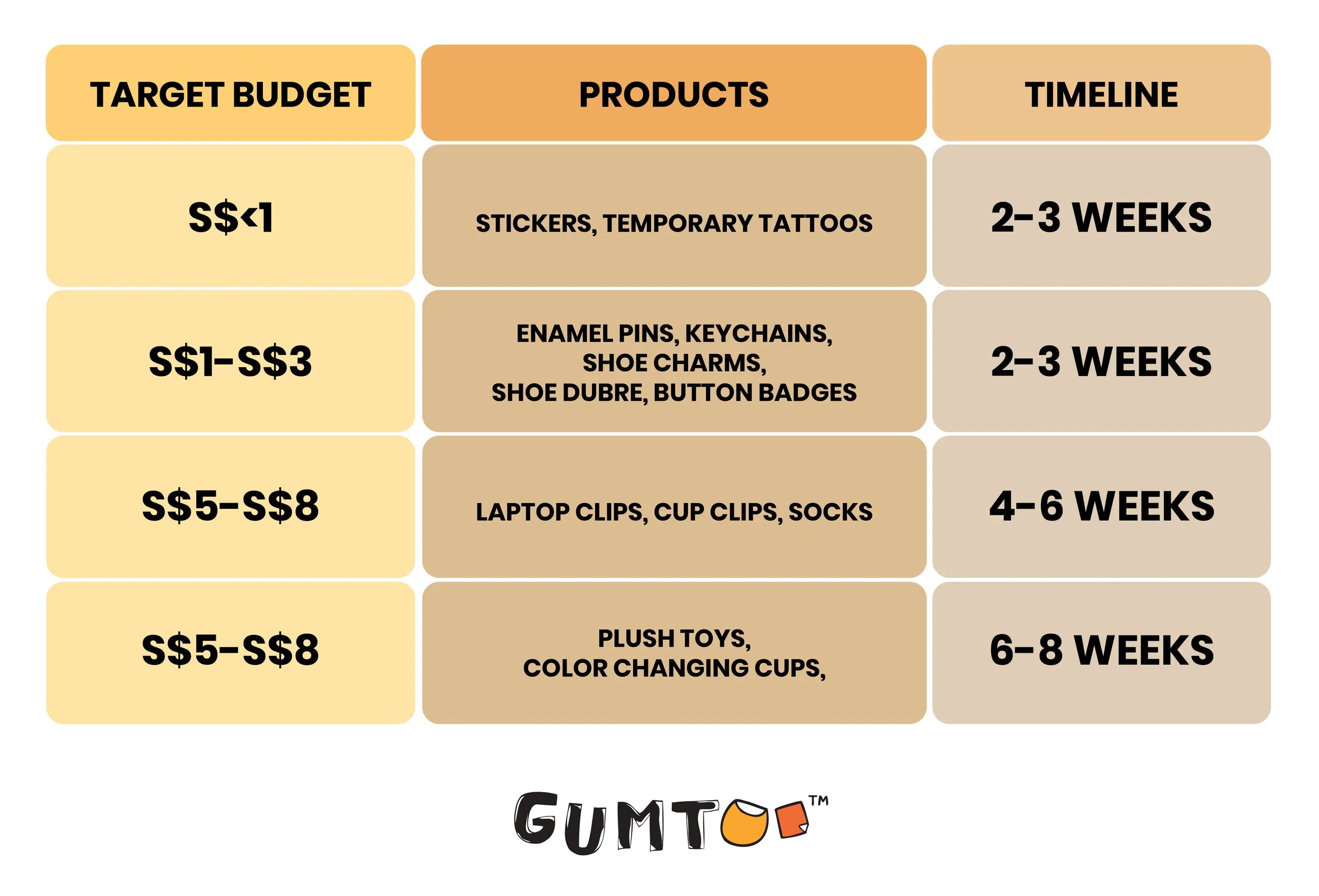 | TARGET BUDGET | PRODUCTS | TIMELINE |
|---|---|---|
| S$<1 | STICKERS, TEMPORARY TATTOOS | 2-3 WEEKS |
| S$1-S$3 | ENAMEL PINS, KEYCHAINS, SHOE CHARMS, SHOE DUBRE, BUTTON BADGES | 2-3 WEEKS |
| S$5-S$8 | LAPTOP CLIPS, CUP CLIPS, SOCKS | 4-6 WEEKS |
| S$5-S$8 | PLUSH TOYS, COLOR CHANGING CUPS, | 6-8 WEEKS |

GUMTOO™