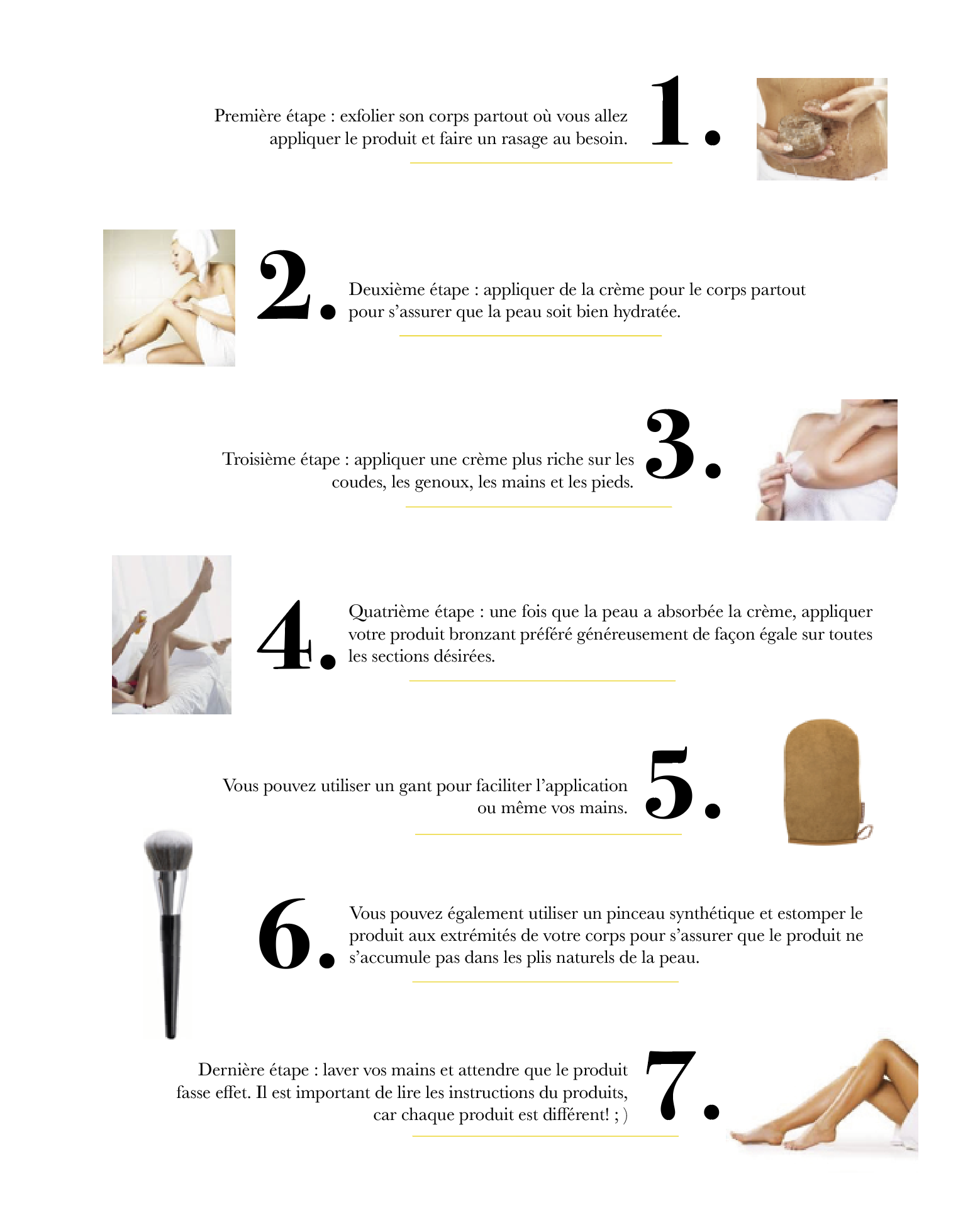 Première étape : exfolier son corps partout où vous allez appliquer le produit et faire un rasage au besoin.

1.

2.

Deuxième étape : appliquer de la crème pour le corps partout pour s'assurer que la peau soit bien hydratée.

Troisième étape : appliquer une crème plus riche sur les coudes, les genoux, les mains et les pieds.

3.

4.

Quatrième étape : une fois que la peau a absorbée la crème, appliquer votre produit bronzant préféré généreusement de façon égale sur toutes les sections désirées.

Vous pouvez utiliser un gant pour faciliter l'application ou même vos mains.

5.

6.

Vous pouvez également utiliser un pinceau synthétique et estomper le produit aux extrémités de votre corps pour s'assurer que le produit ne s'accumule pas dans les plis naturels de la peau.

Dernière étape : laver vos mains et attendre que le produit fasse effet. Il est important de lire les instructions du produits, car chaque produit est différent! ; )

7.