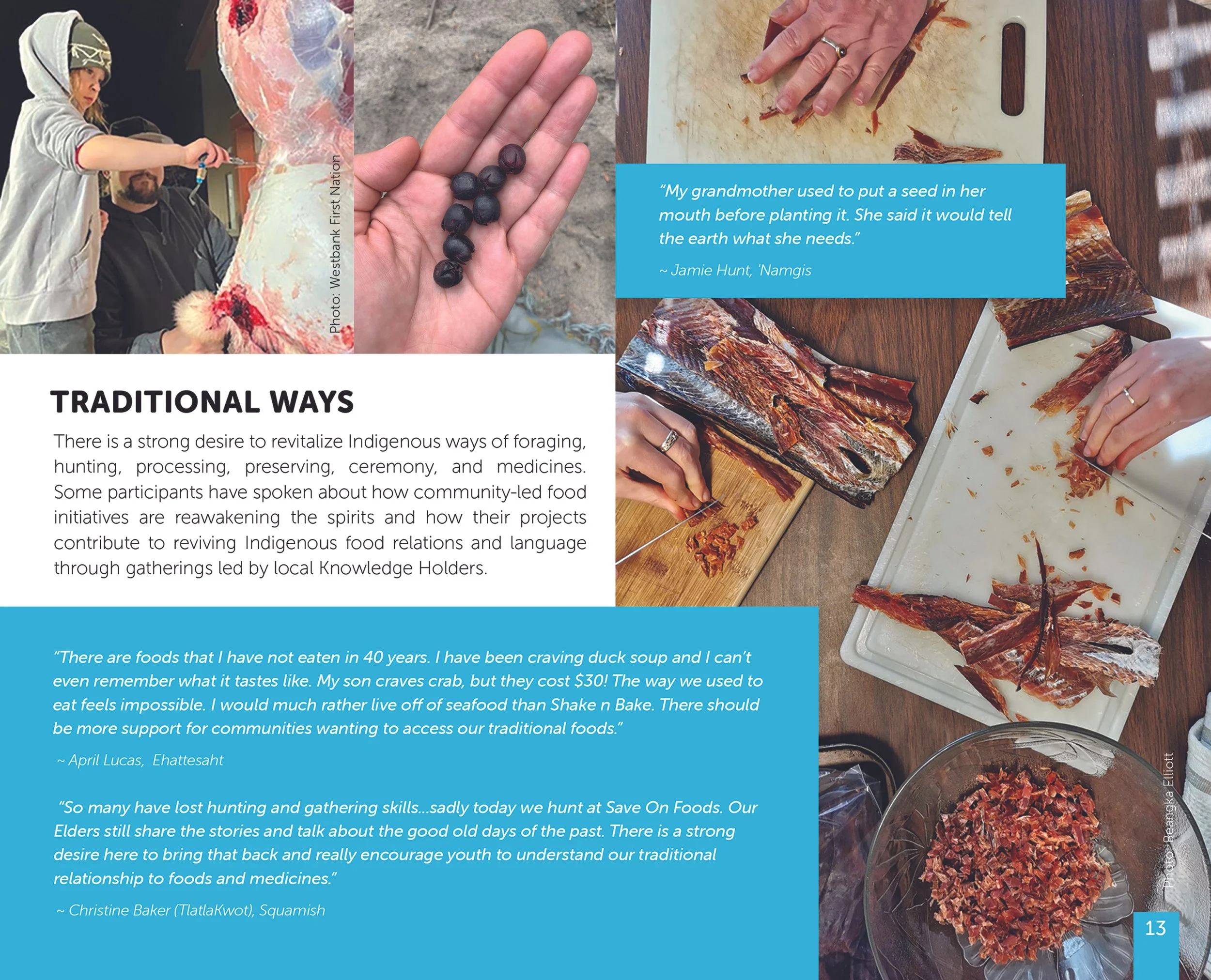 Photo: Westbank First Nation

"My grandmother used to put a seed in her mouth before planting it. She said it would tell the earth what she needs."

~ Jamie Hunt, 'Namgis

TRADITIONAL WAYS

There is a strong desire to revitalize Indigenous ways of foraging, hunting, processing, preserving, ceremony, and medicines. Some participants have spoken about how community-led food initiatives are reawakening the spirits and how their projects contribute to reviving Indigenous food relations and language through gatherings led by local Knowledge Holders.

"There are foods that I have not eaten in 40 years. I have been craving duck soup and I can't even remember what it tastes like. My son craves crab, but they cost $30! The way we used to eat feels impossible. I would much rather live off of seafood than Shake n Bake. There should be more support for communities wanting to access our traditional foods."

~ April Lucas, Ehattesaht

"So many have lost hunting and gathering skills...sadly today we hunt at Save On Foods. Our Elders still share the stories and talk about the good old days of the past. There is a strong desire here to bring that back and really encourage youth to understand our traditional relationship to foods and medicines."

~ Christine Baker (TlatlaKwot), Squamish

Photo: Beangka Elliott

13