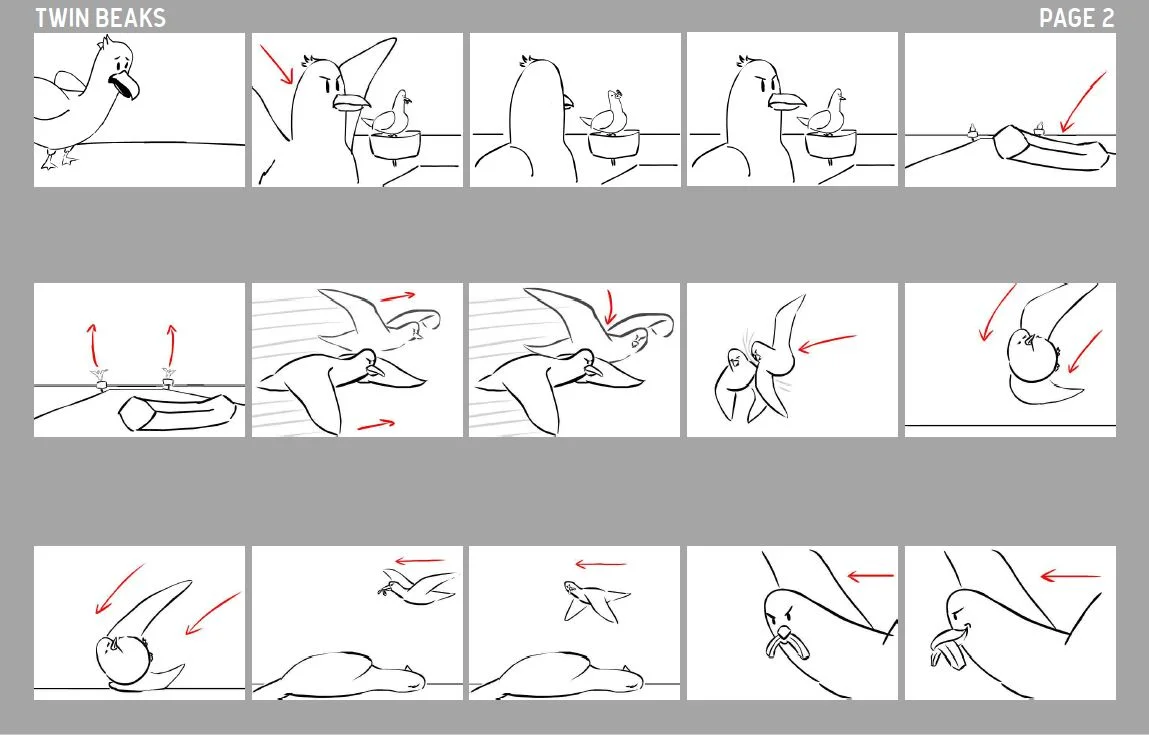 TWIN BEAKS

PAGE 2