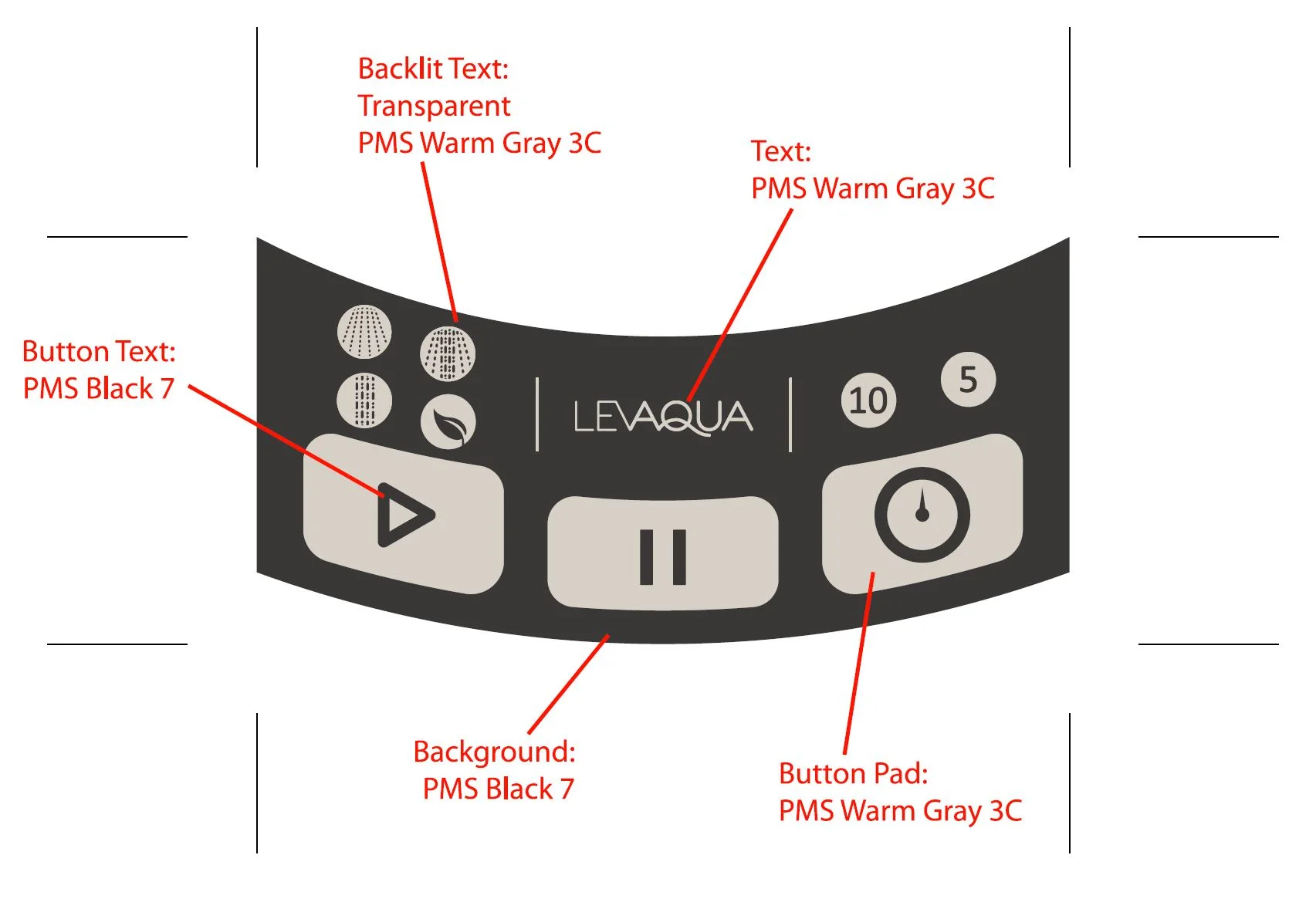 Backlit Text:
Transparent
PMS Warm Gray 3C

Text:
PMS Warm Gray 3C

Button Text:
PMS Black 7

LEVAQUA

10

5

Background:
PMS Black 7

Button Pad:
PMS Warm Gray 3C