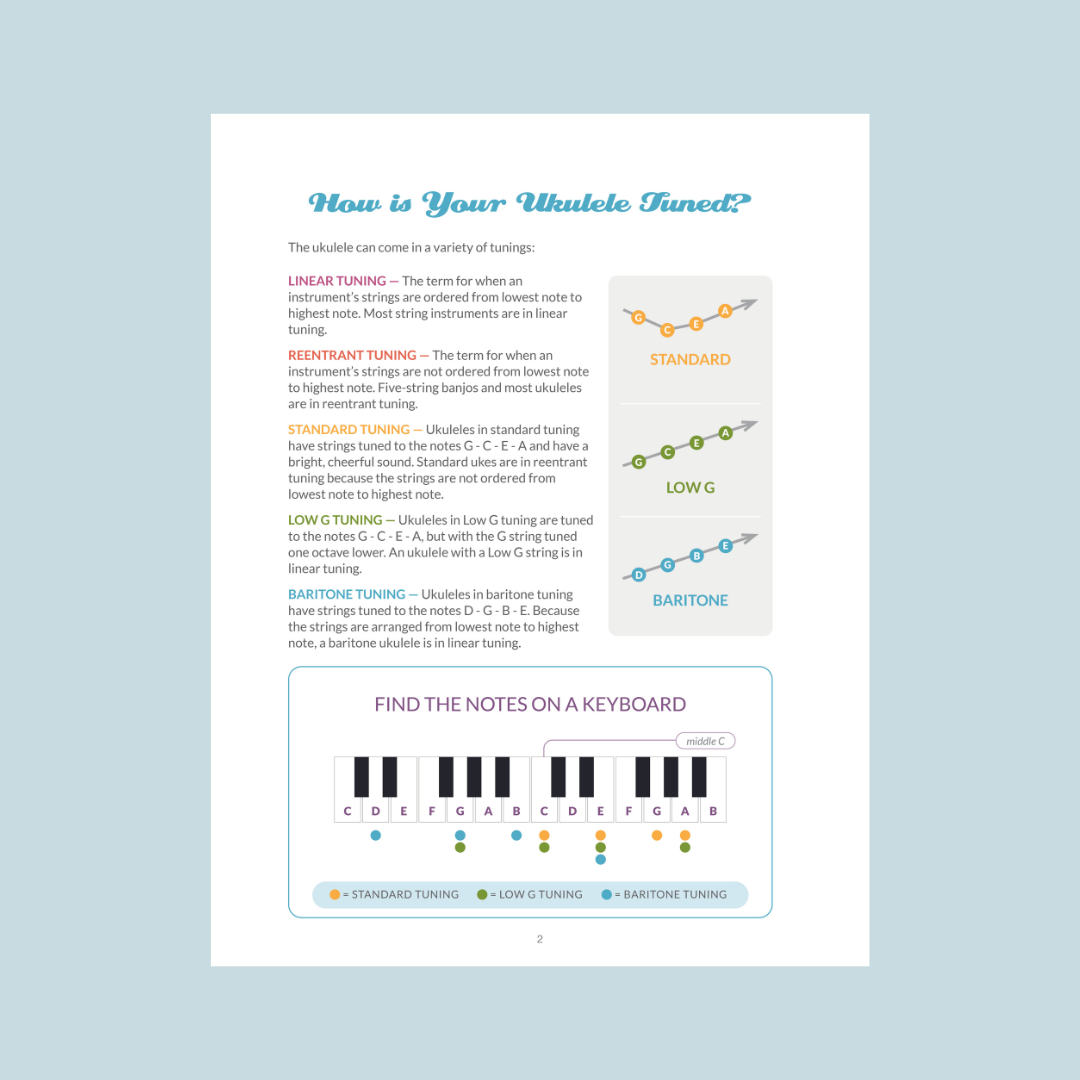 How is Your Ukulele Tuned?

The ukulele can come in a variety of tunings:

LINEAR TUNING — The term for when an instrument's strings are ordered from lowest note to highest note. Most string instruments are in linear tuning.

REENTRANT TUNING — The term for when an instrument's strings are not ordered from lowest note to highest note. Five-string banjos and most ukuleles are in reentrant tuning.

STANDARD TUNING — Ukuleles in standard tuning have strings tuned to the notes G - C - E - A and have a bright, cheerful sound. Standard ukes are in reentrant tuning because the strings are not ordered from lowest note to highest note.

LOW G TUNING — Ukuleles in Low G tuning are tuned to the notes G - C - E - A, but with the G string tuned one octave lower. An ukulele with a Low G string is in linear tuning.

BARITONE TUNING — Ukuleles in baritone tuning have strings tuned to the notes D - G - B - E. Because the strings are arranged from lowest note to highest note, a baritone ukulele is in linear tuning.

G C E A
STANDARD

G C E A
LOW G

D G B E
BARITONE

FIND THE NOTES ON A KEYBOARD

middle C

C D E F G A B C D E F G A B

= STANDARD TUNING = LOW G TUNING = BARITONE TUNING

2