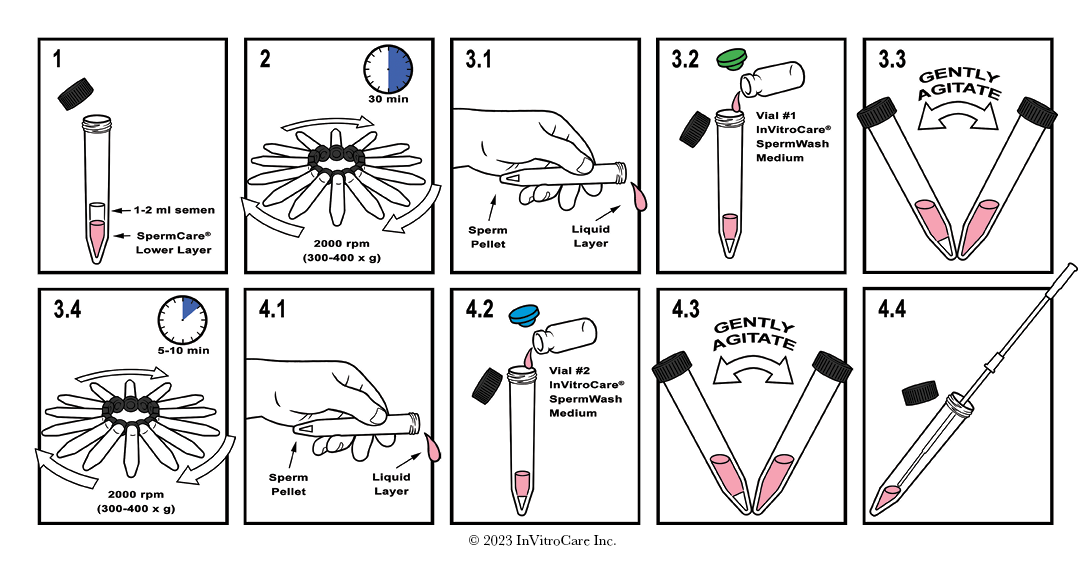 1

1-2 ml semen

SpermCare®
Lower Layer

2

30 min

2000 rpm
(300-400 x g)

3.1

Sperm
Pellet

Liquid
Layer

3.2

Vial #1
InVitroCare®
SpermWash
Medium

3.3

GENTLY
AGITATE

3.4

5-10 min

2000 rpm
(300-400 x g)

4.1

Sperm
Pellet

Liquid
Layer

4.2

Vial #2
InVitroCare®
SpermWash
Medium

4.3

GENTLY
AGITATE

4.4

© 2023 InVitroCare Inc.