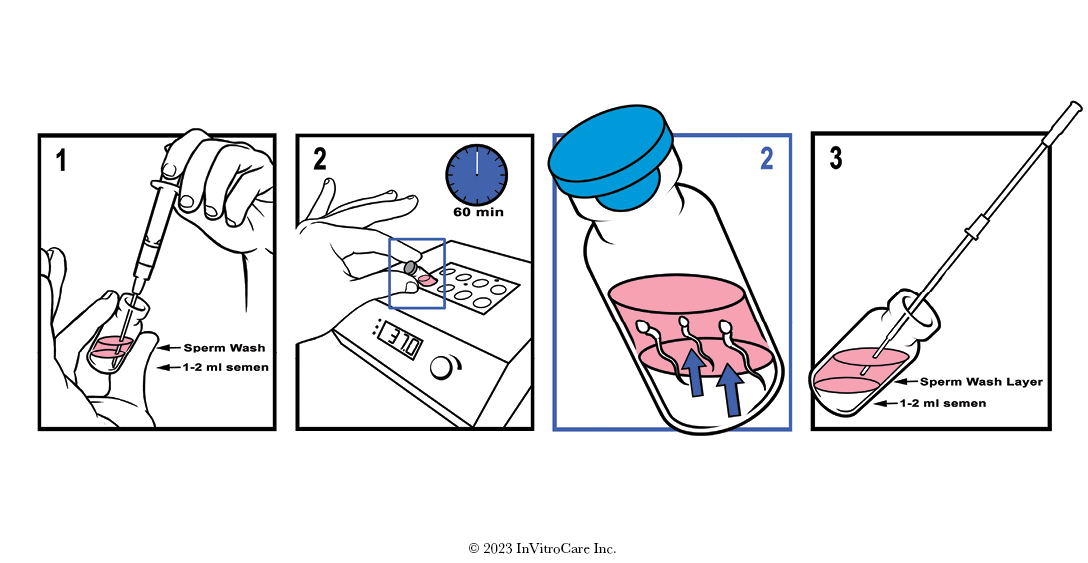 1

Sperm Wash
1-2 ml semen

2

60 min

37.0

2

3

Sperm Wash Layer
1-2 ml semen

© 2023 InVitroCare Inc.