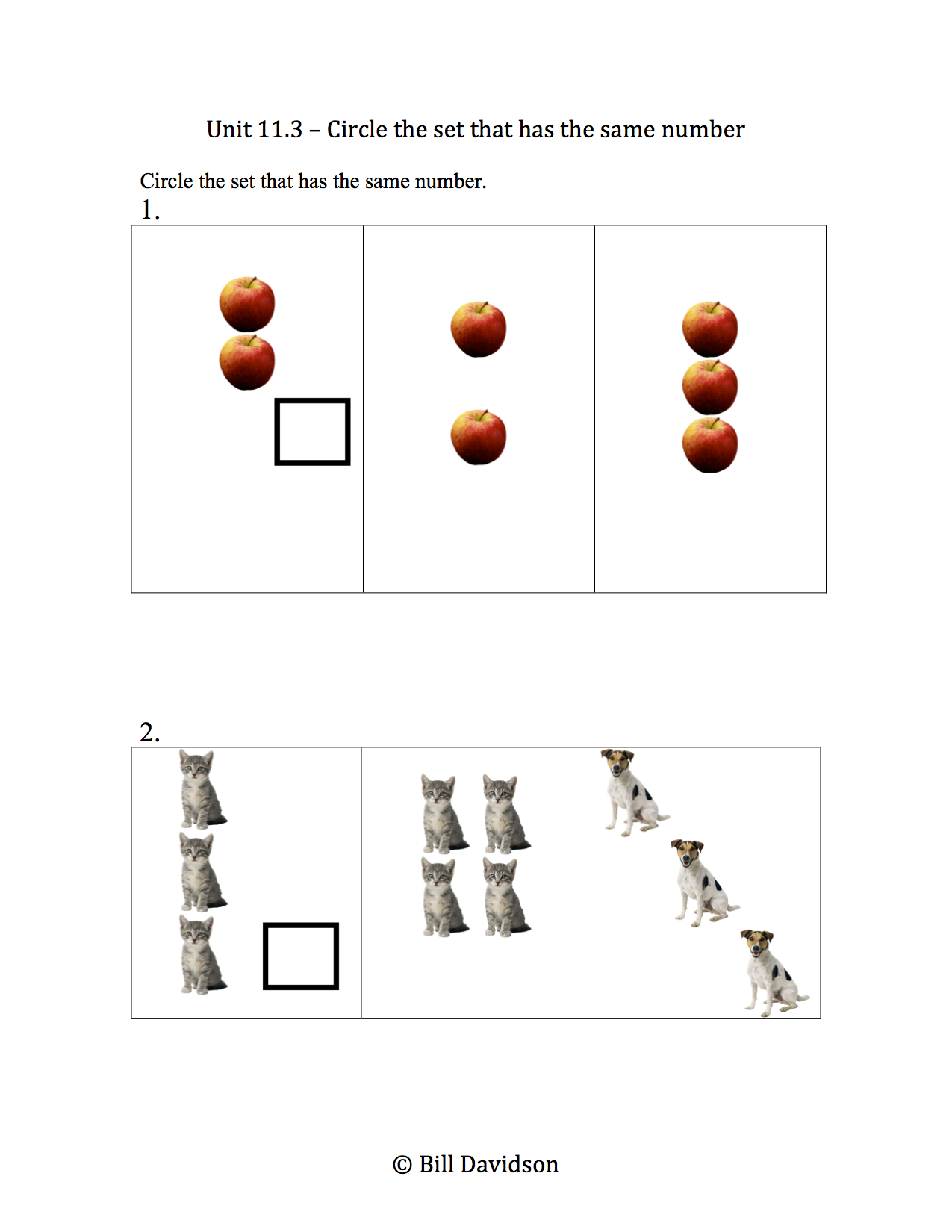 Unit 11.3 – Circle the set that has the same number

Circle the set that has the same number.

1.

2.

© Bill Davidson