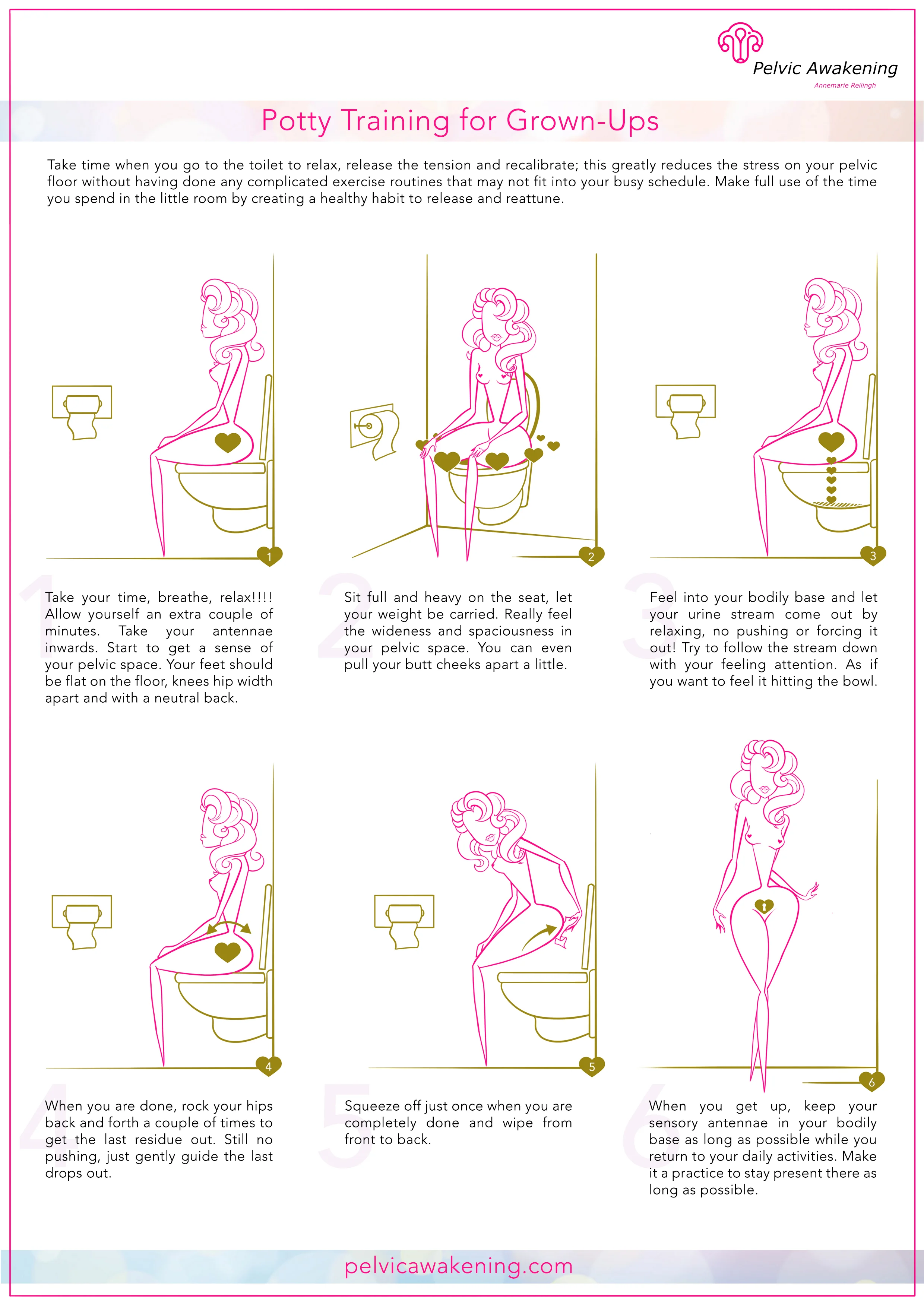 Pelvic Awakening
Annemarie Reilingh

Potty Training for Grown-Ups

Take time when you go to the toilet to relax, release the tension and recalibrate; this greatly reduces the stress on your pelvic floor without having done any complicated exercise routines that may not fit into your busy schedule. Make full use of the time you spend in the little room by creating a healthy habit to release and reattune.

1

2

3

1
Take your time, breathe, relax!!!! Allow yourself an extra couple of minutes. Take your antennae inwards. Start to get a sense of your pelvic space. Your feet should be flat on the floor, knees hip width apart and with a neutral back.

2
Sit full and heavy on the seat, let your weight be carried. Really feel the wideness and spaciousness in your pelvic space. You can even pull your butt cheeks apart a little.

3
Feel into your bodily base and let your urine stream come out by relaxing, no pushing or forcing it out! Try to follow the stream down with your feeling attention. As if you want to feel it hitting the bowl.

4

5

6

4
When you are done, rock your hips back and forth a couple of times to get the last residue out. Still no pushing, just gently guide the last drops out.

5
Squeeze off just once when you are completely done and wipe from front to back.

6
When you get up, keep your sensory antennae in your bodily base as long as possible while you return to your daily activities. Make it a practice to stay present there as long as possible.

pelvicawakening.com