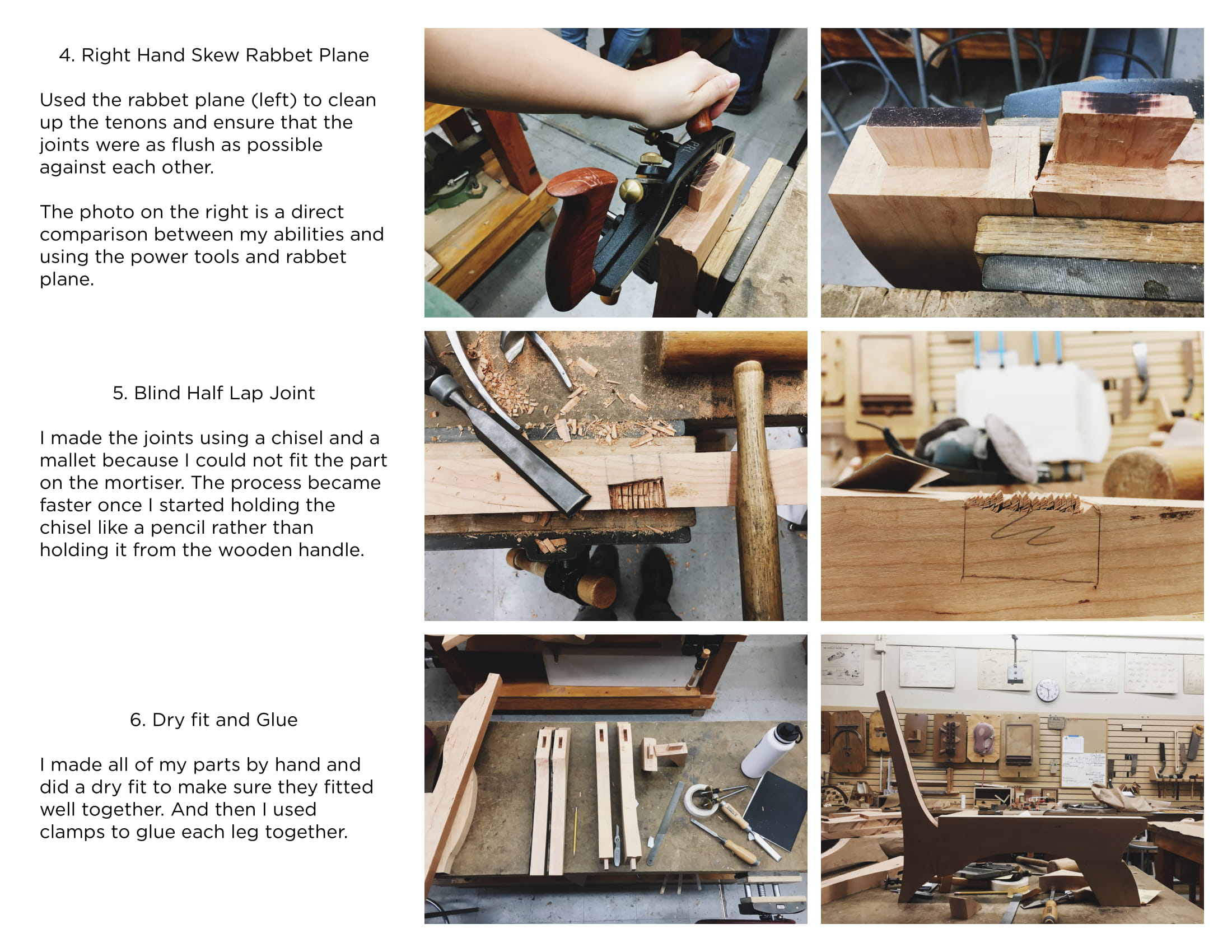 4. Right Hand Skew Rabbet Plane

Used the rabbet plane (left) to clean up the tenons and ensure that the joints were as flush as possible against each other.

The photo on the right is a direct comparison between my abilities and using the power tools and rabbet plane.

5. Blind Half Lap Joint

I made the joints using a chisel and a mallet because I could not fit the part on the mortiser. The process became faster once I started holding the chisel like a pencil rather than holding it from the wooden handle.

6. Dry fit and Glue

I made all of my parts by hand and did a dry fit to make sure they fitted well together. And then I used clamps to glue each leg together.