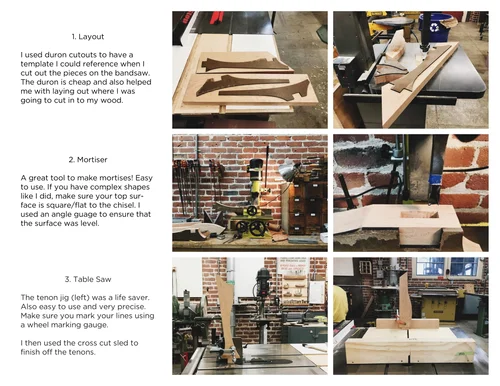 1. Layout

I used duron cutouts to have a template I could reference when I cut out the pieces on the bandsaw. The duron is cheap and also helped me with laying out where I was going to cut in to my wood.

2. Mortiser

A great tool to make mortises! Easy to use. If you have complex shapes like I did, make sure your top surface is square/flat to the chisel. I used an angle guage to ensure that the surface was level.

3. Table Saw

The tenon jig (left) was a life saver. Also easy to use and very precise. Make sure you mark your lines using a wheel marking gauge.

I then used the cross cut sled to finish off the tenons.