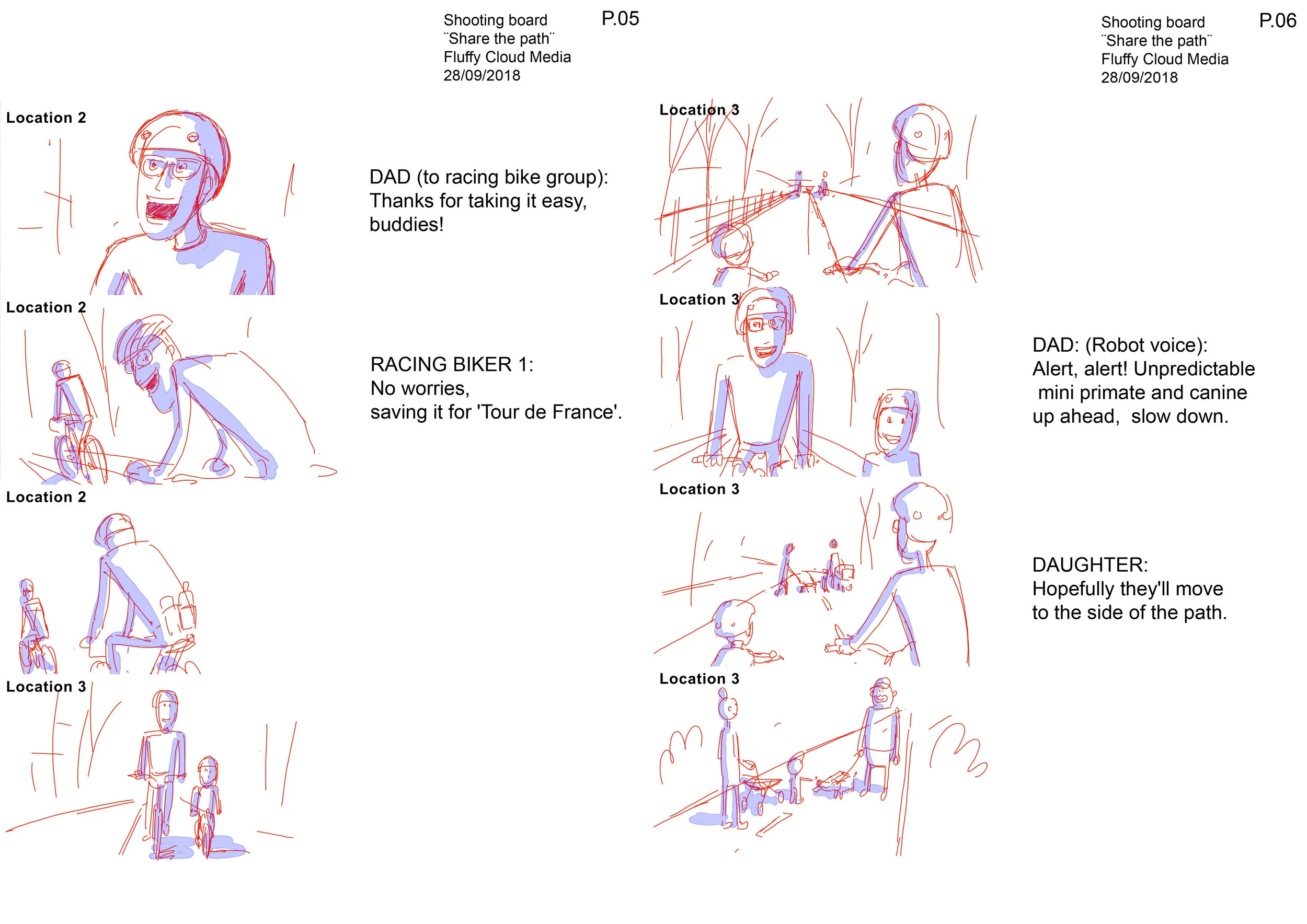 Shooting board
¨Share the path¨
Fluffy Cloud Media
28/09/2018

P.05

Location 2

DAD (to racing bike group):
Thanks for taking it easy, buddies!

Location 2

RACING BIKER 1:
No worries,
saving it for 'Tour de France'.

Location 2

Location 3

Shooting board
¨Share the path¨
Fluffy Cloud Media
28/09/2018

P.06

Location 3

Location 3

DAD: (Robot voice):
Alert, alert! Unpredictable mini primate and canine up ahead, slow down.

Location 3

DAUGHTER:
Hopefully they'll move to the side of the path.

Location 3