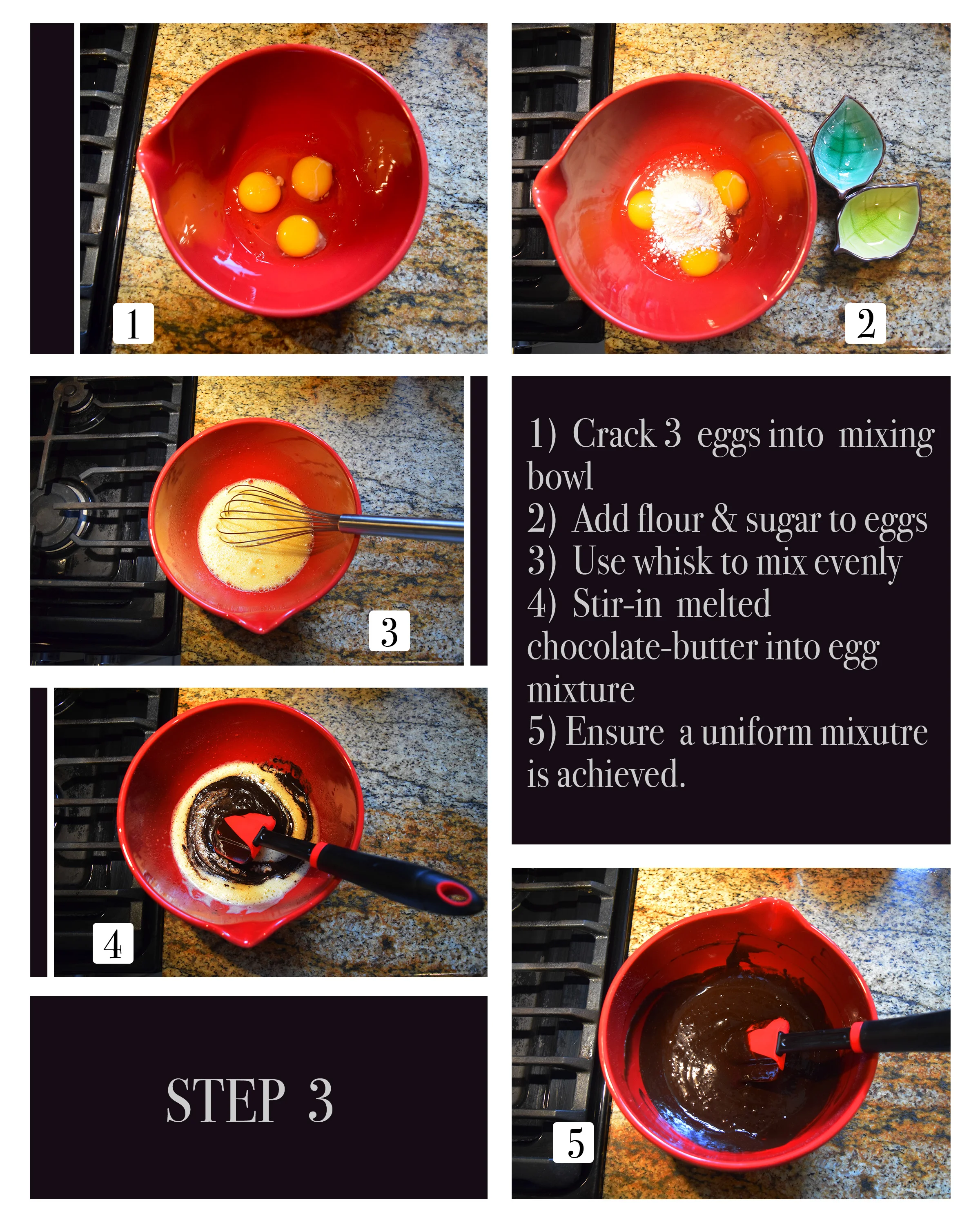 1

2

3

1) Crack 3 eggs into mixing bowl
2) Add flour & sugar to eggs
3) Use whisk to mix evenly
4) Stir-in melted chocolate-butter into egg mixture
5) Ensure a uniform mixutre is achieved.

4

STEP 3

5