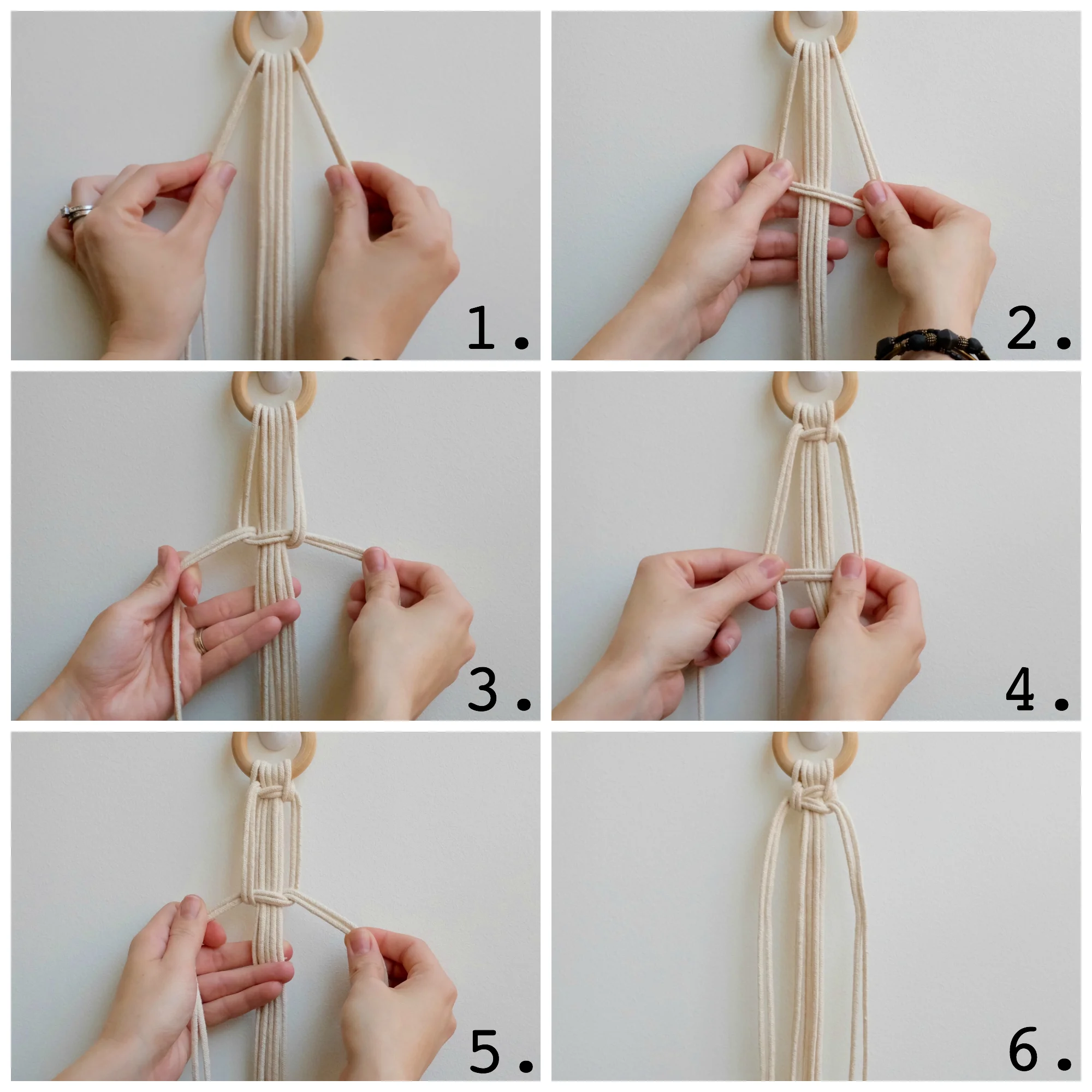 1.

2.

3.

4.

5.

6.