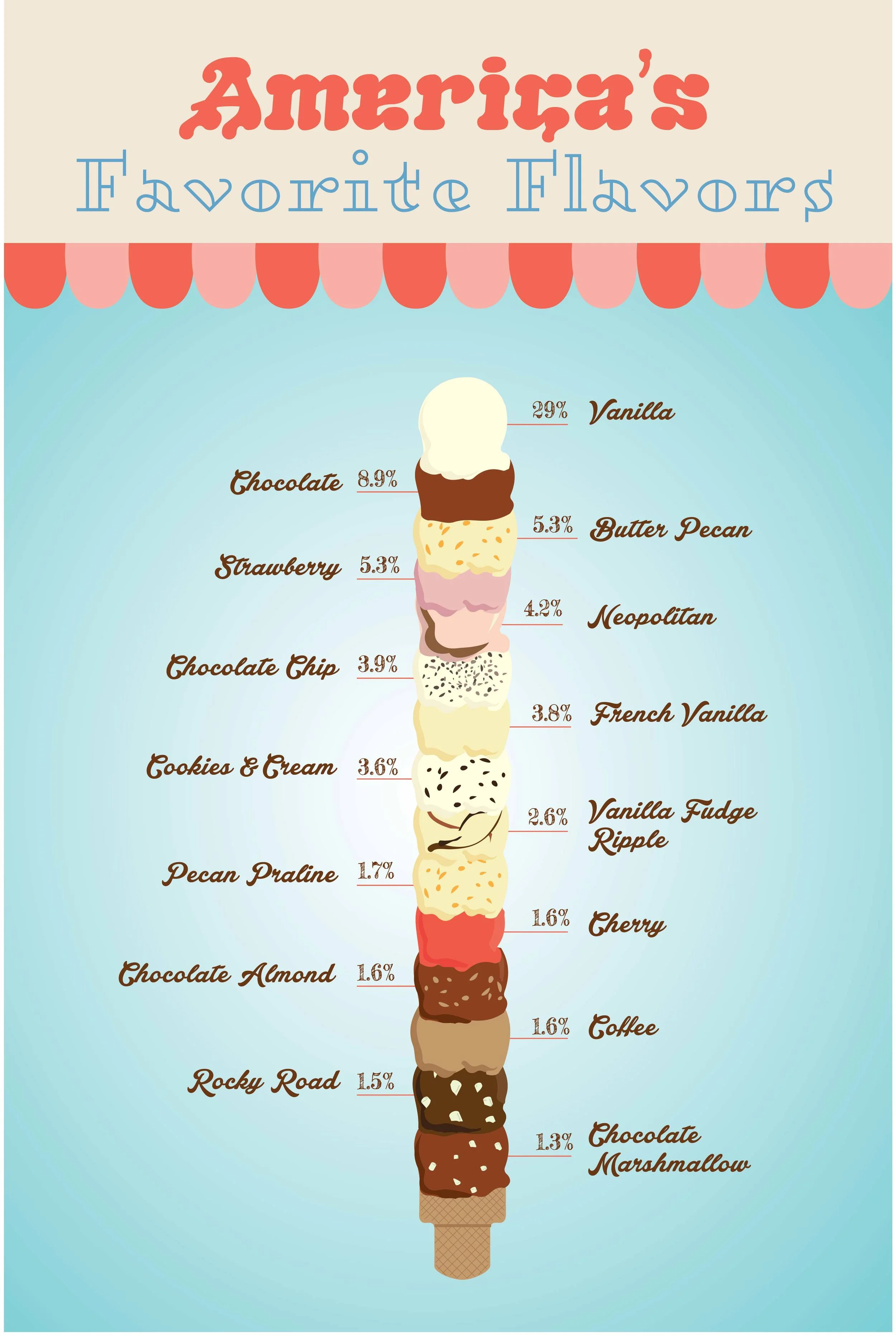 America's
Favorite Flavors

29% Vanilla

Chocolate 8.9%

5.3% Butter Pecan

Strawberry 5.3%

4.2% Neopolitan

Chocolate Chip 3.9%

3.8% French Vanilla

Cookies & Cream 3.6%

2.6% Vanilla Fudge Ripple

Pecan Praline 1.7%

1.6% Cherry

Chocolate Almond 1.6%

1.6% Coffee

Rocky Road 1.5%

1.3% Chocolate Marshmallow