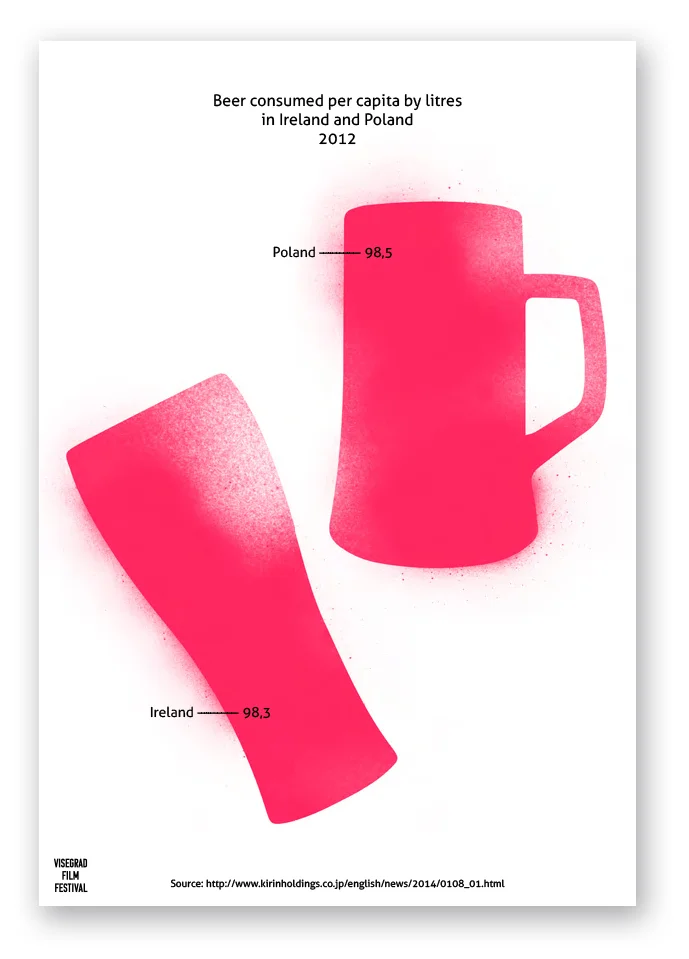 Beer consumed per capita by litres
in Ireland and Poland
2012

Poland 98,5

Ireland 98,3

VISEGRAD
FILM
FESTIVAL

Source: http://www.kirinholdings.co.jp/english/news/2014/0108_01.html