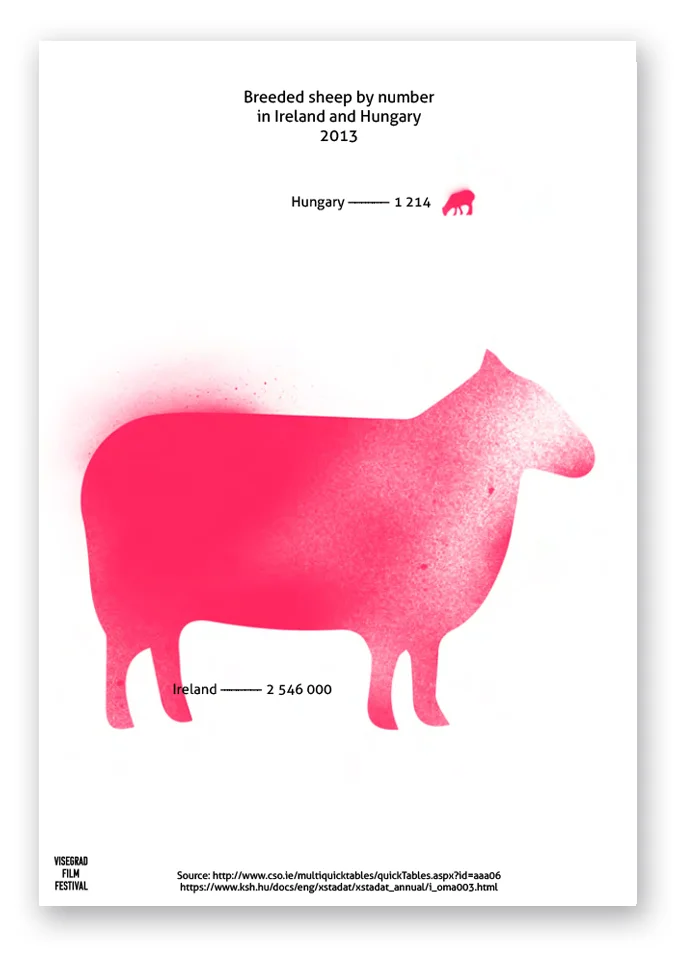 Breeded sheep by number
in Ireland and Hungary
2013

Hungary ——— 1 214

Ireland ——— 2 546 000

VISEGRAD
FILM
FESTIVAL

Source: http://www.cso.ie/multiquicktables/quickTables.aspx?id=aaa06
https://www.ksh.hu/docs/eng/xstadat/xstadat_annual/i_oma003.html