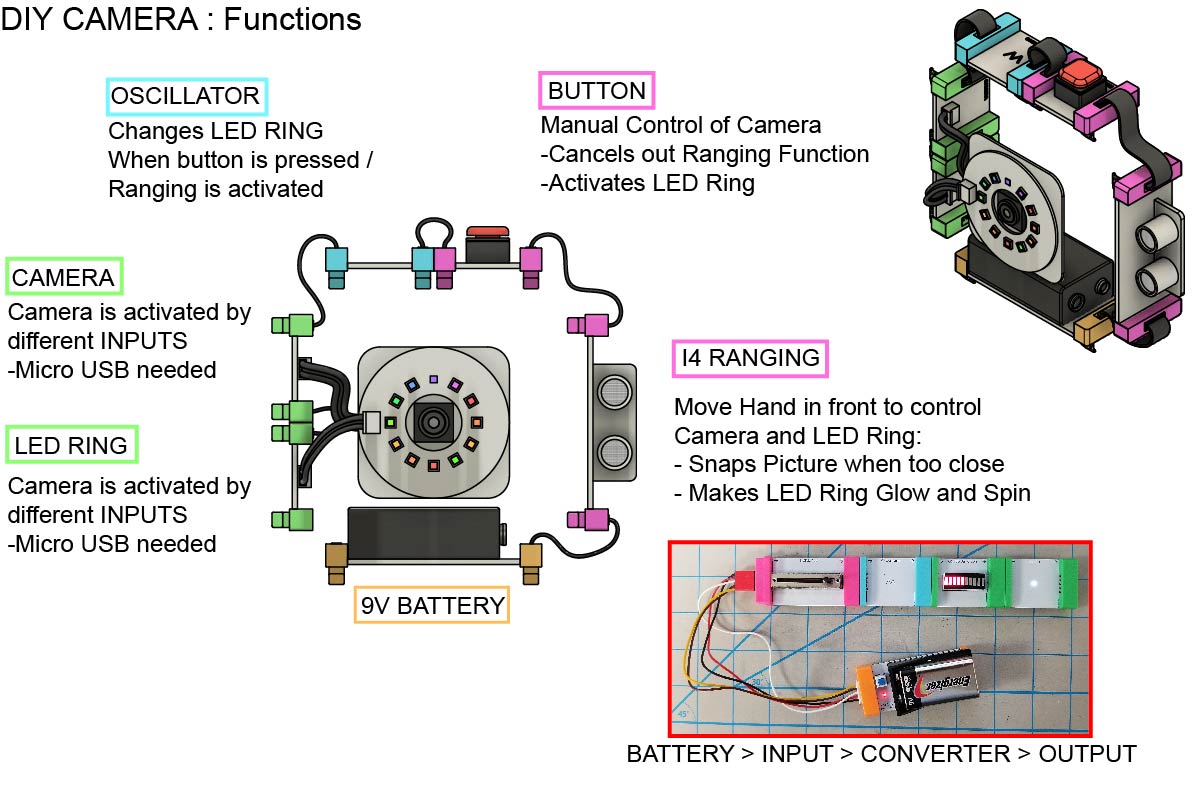 DIY CAMERA : Functions

OSCILLATOR
Changes LED RING
When button is pressed /
Ranging is activated

BUTTON
Manual Control of Camera
-Cancels out Ranging Function
-Activates LED Ring

CAMERA
Camera is activated by different INPUTS
-Micro USB needed

LED RING
Camera is activated by different INPUTS
-Micro USB needed

I4 RANGING
Move Hand in front to control Camera and LED Ring:
- Snaps Picture when too close
- Makes LED Ring Glow and Spin

9V BATTERY

Energizer

BATTERY > INPUT > CONVERTER > OUTPUT