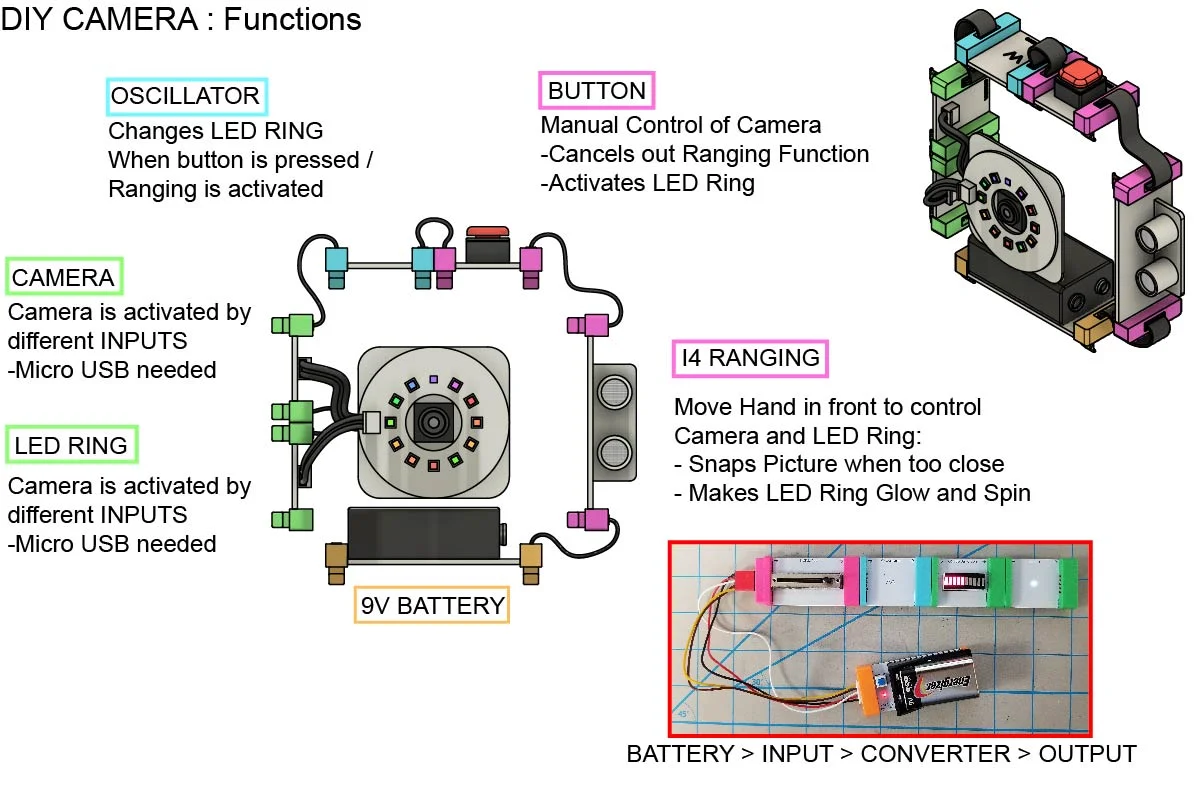 DIY CAMERA : Functions

OSCILLATOR
Changes LED RING
When button is pressed /
Ranging is activated

BUTTON
Manual Control of Camera
-Cancels out Ranging Function
-Activates LED Ring

CAMERA
Camera is activated by different INPUTS
-Micro USB needed

LED RING
Camera is activated by different INPUTS
-Micro USB needed

I4 RANGING
Move Hand in front to control Camera and LED Ring:
- Snaps Picture when too close
- Makes LED Ring Glow and Spin

9V BATTERY

Energizer

BATTERY > INPUT > CONVERTER > OUTPUT