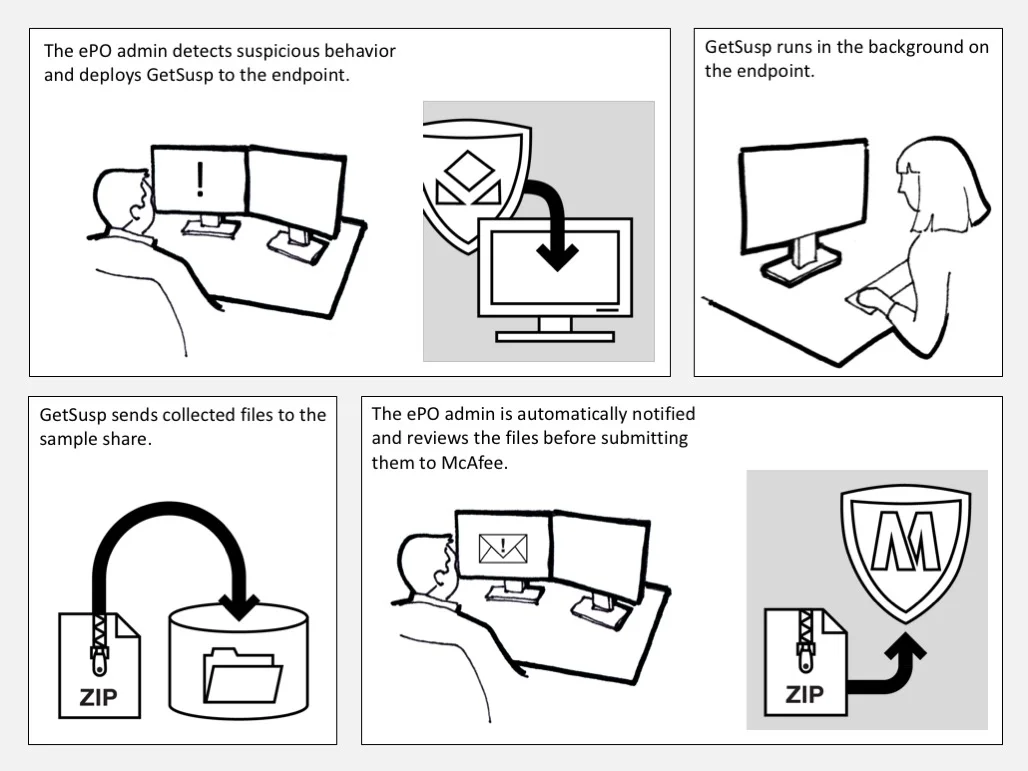 The ePO admin detects suspicious behavior and deploys GetSusp to the endpoint.

!

GetSusp runs in the background on the endpoint.

GetSusp sends collected files to the sample share.

ZIP

The ePO admin is automatically notified and reviews the files before submitting them to McAfee.

!

ZIP